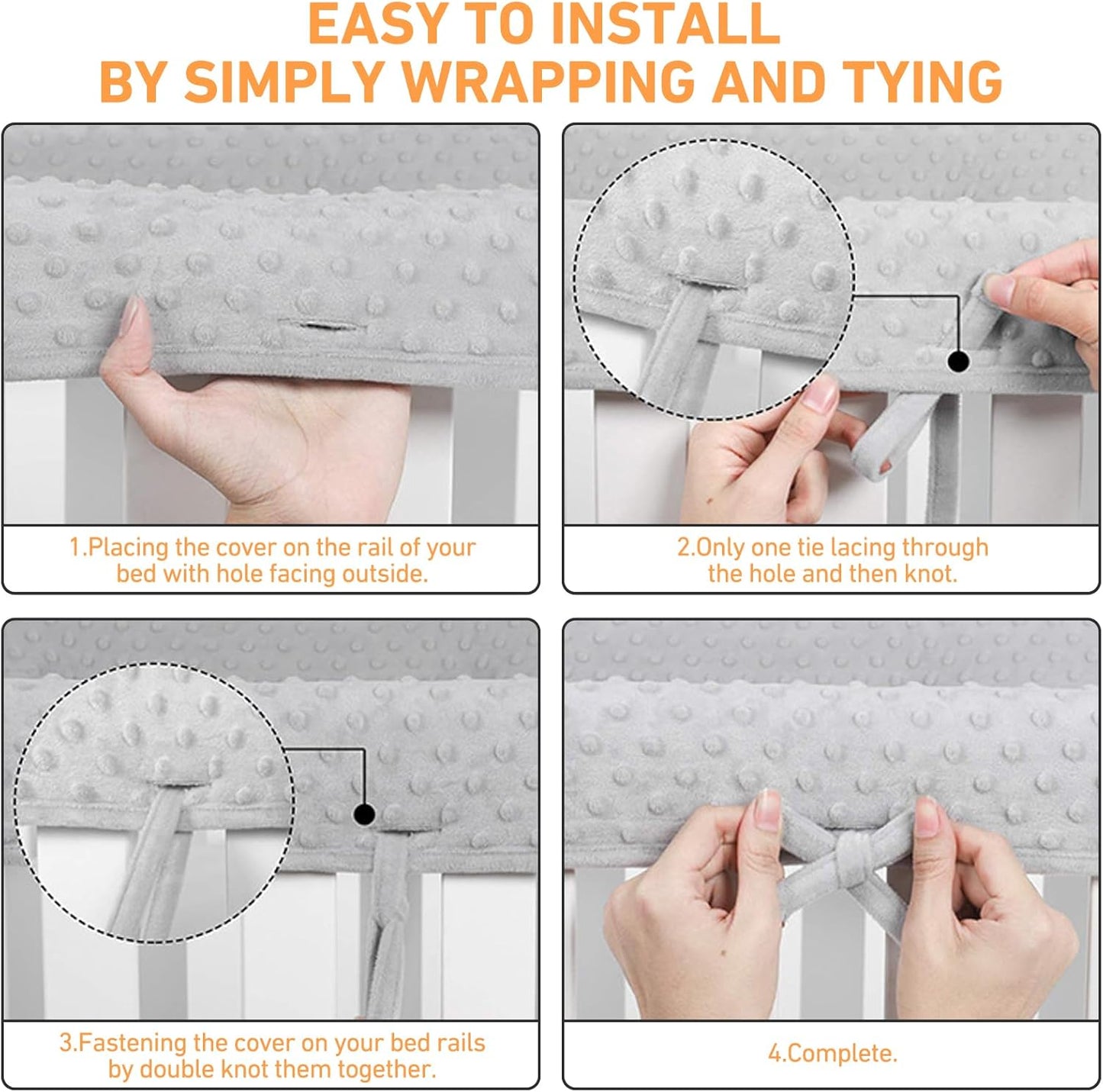 EASY TO INSTALL
BY SIMPLY WRAPPING AND TYING

1.Placing the cover on the rail of your bed with hole facing outside.

2.Only one tie lacing through the hole and then knot.

3.Fastening the cover on your bed rails by double knot them together.

4.Complete.