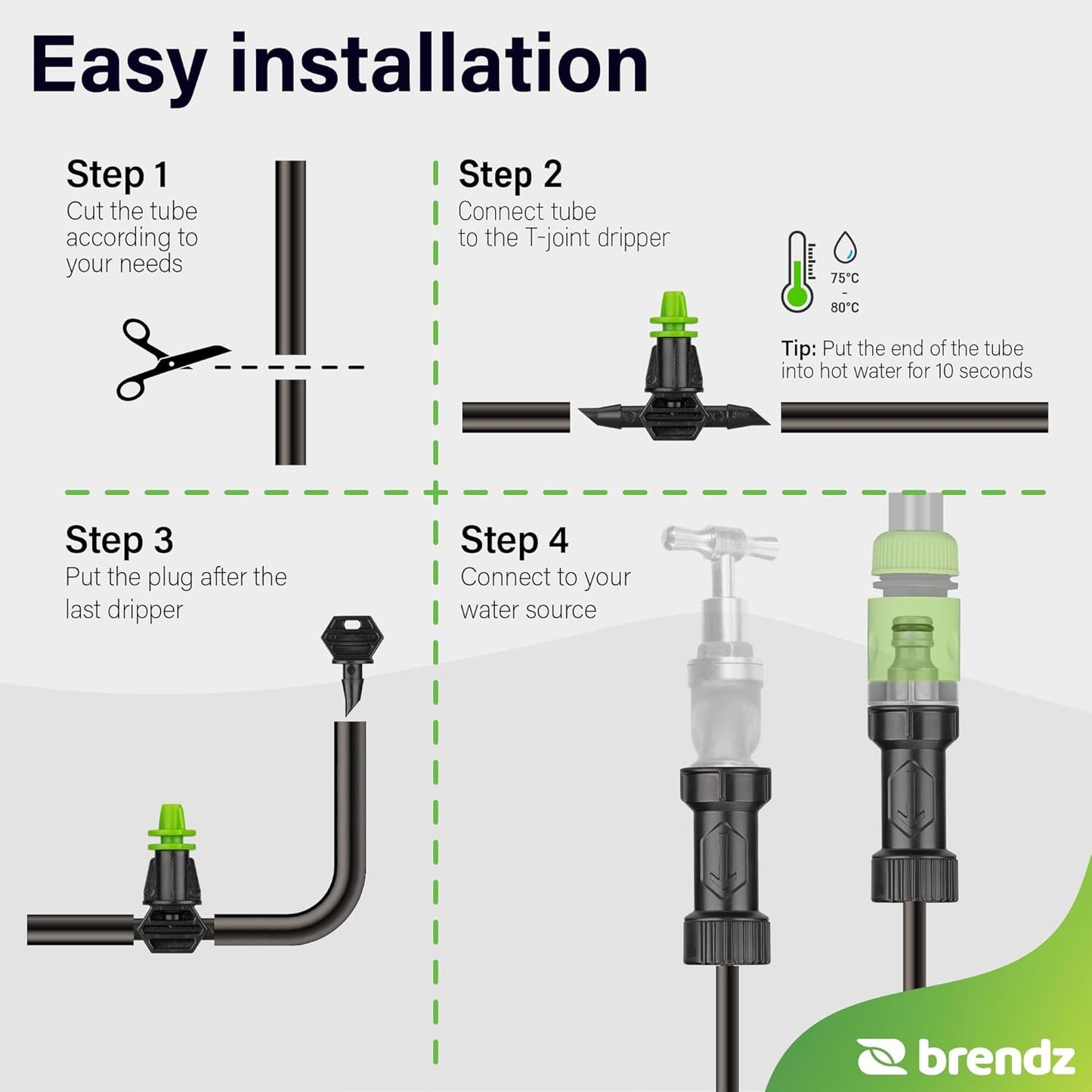 Easy installation

Step 1
Cut the tube according to your needs

Step 2
Connect tube to the T-joint dripper

75°C
-
80°C

Tip: Put the end of the tube into hot water for 10 seconds

Step 3
Put the plug after the last dripper

Step 4
Connect to your water source

brendz