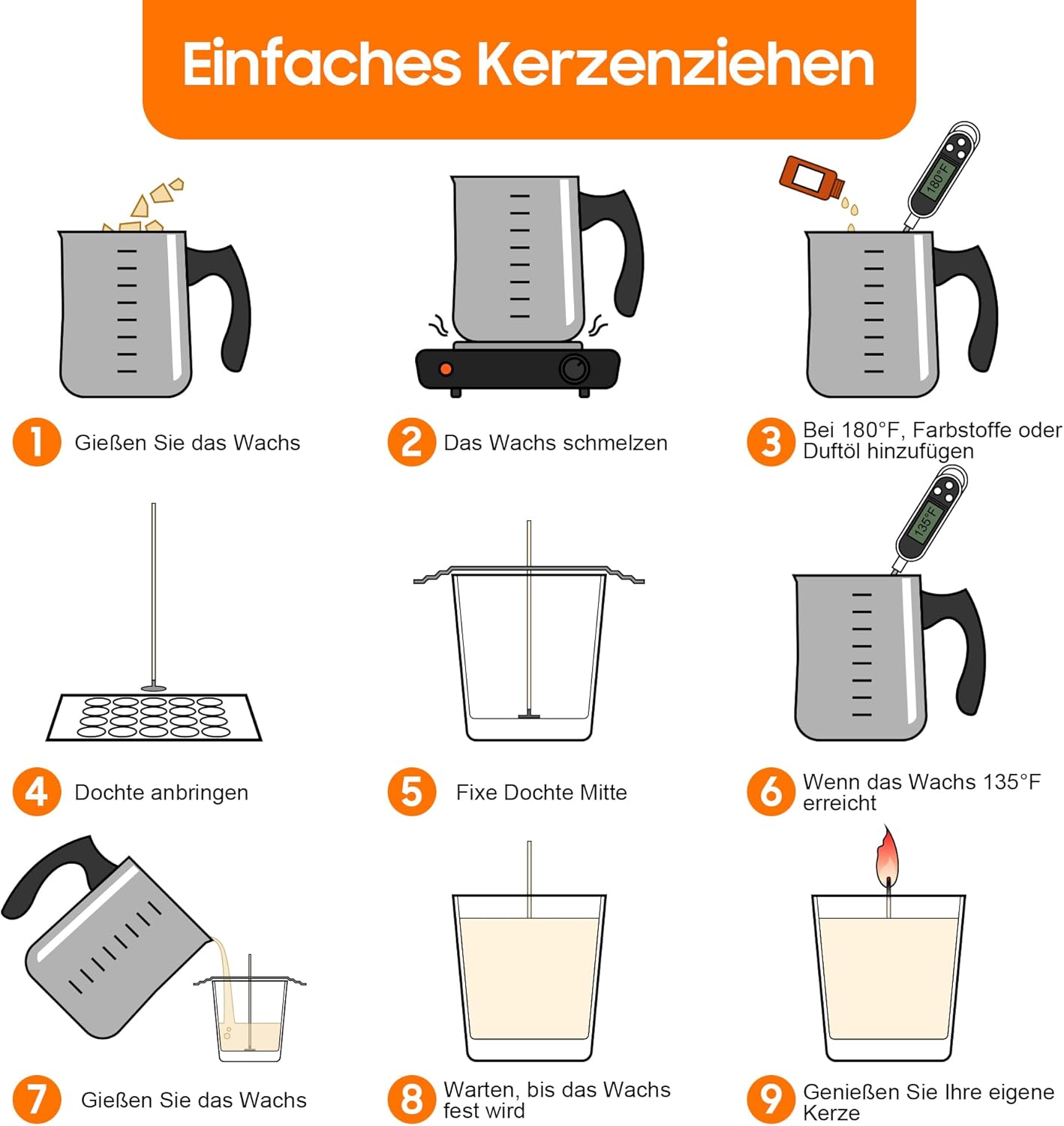 Einfaches Kerzenziehen

180°F

1 Gießen Sie das Wachs

2 Das Wachs schmelzen

3 Bei 180°F, Farbstoffe oder Duftöl hinzufügen

135°F

4 Dochte anbringen

5 Fixe Dochte Mitte

6 Wenn das Wachs 135°F erreicht

7 Gießen Sie das Wachs

8 Warten, bis das Wachs fest wird

9 Genießen Sie Ihre eigene Kerze