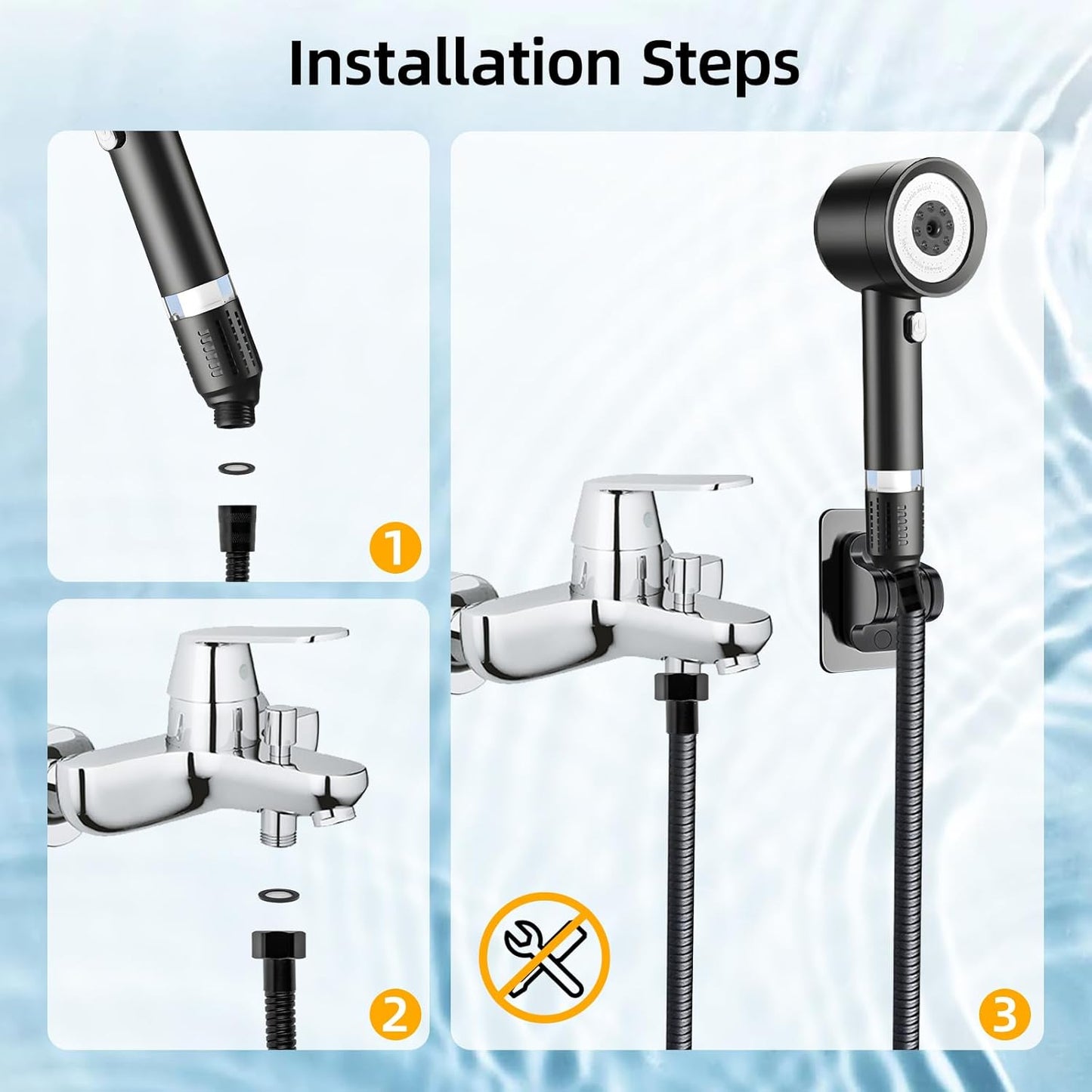 Installation Steps

1

2

3