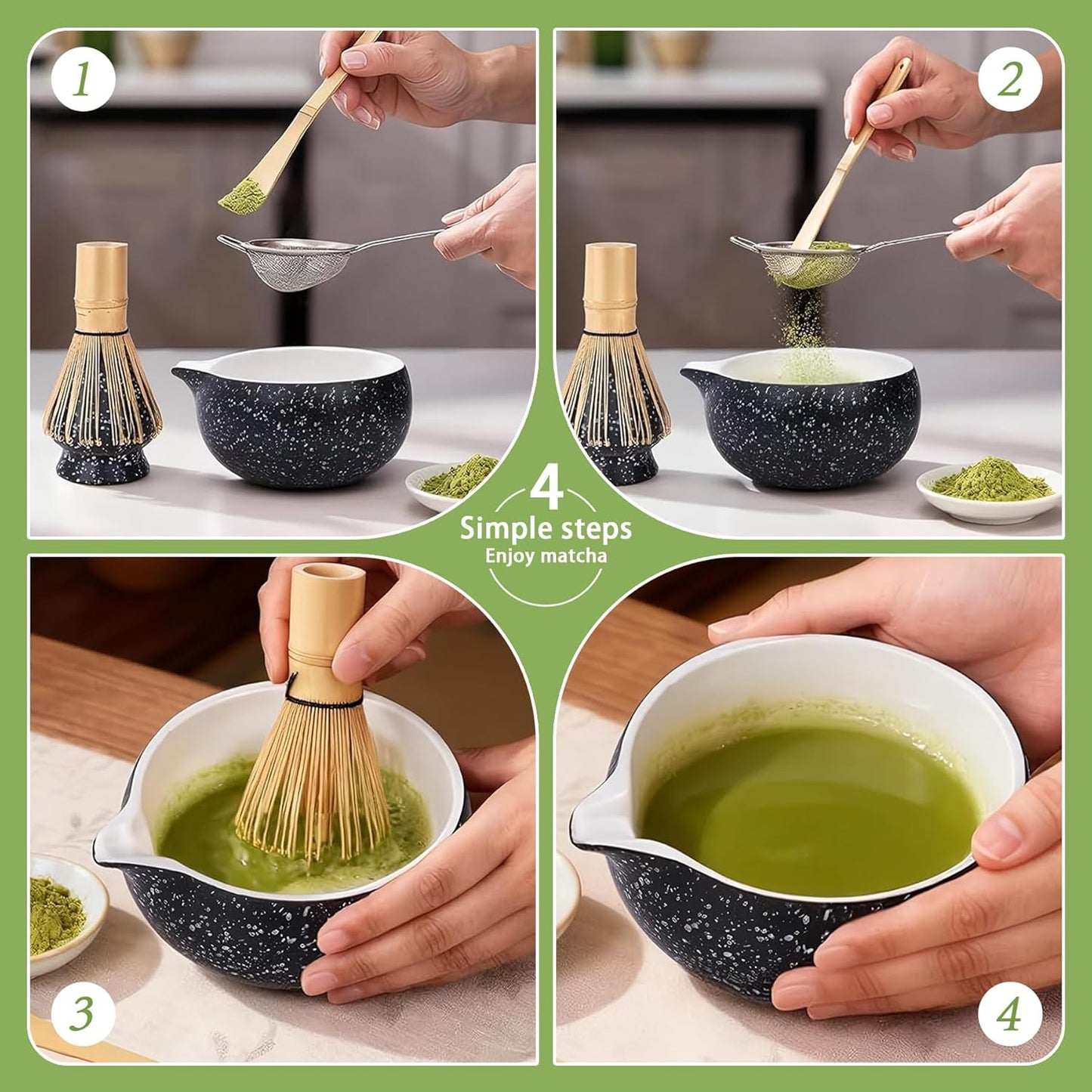 1

2

4
Simple steps
Enjoy matcha

3

4