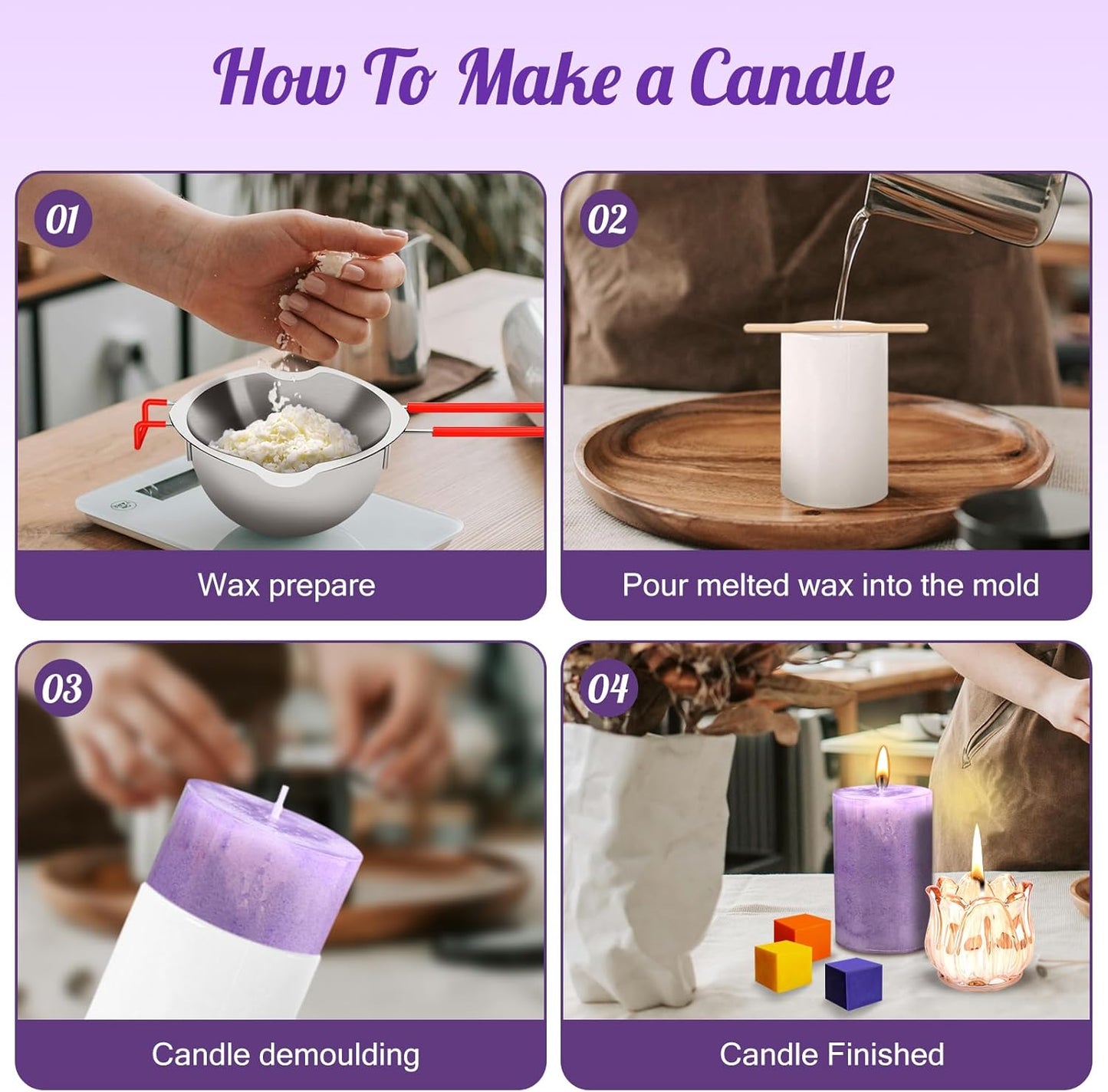 How To Make a Candle

01

Wax prepare

02

Pour melted wax into the mold

03

Candle demoulding

04

Candle Finished