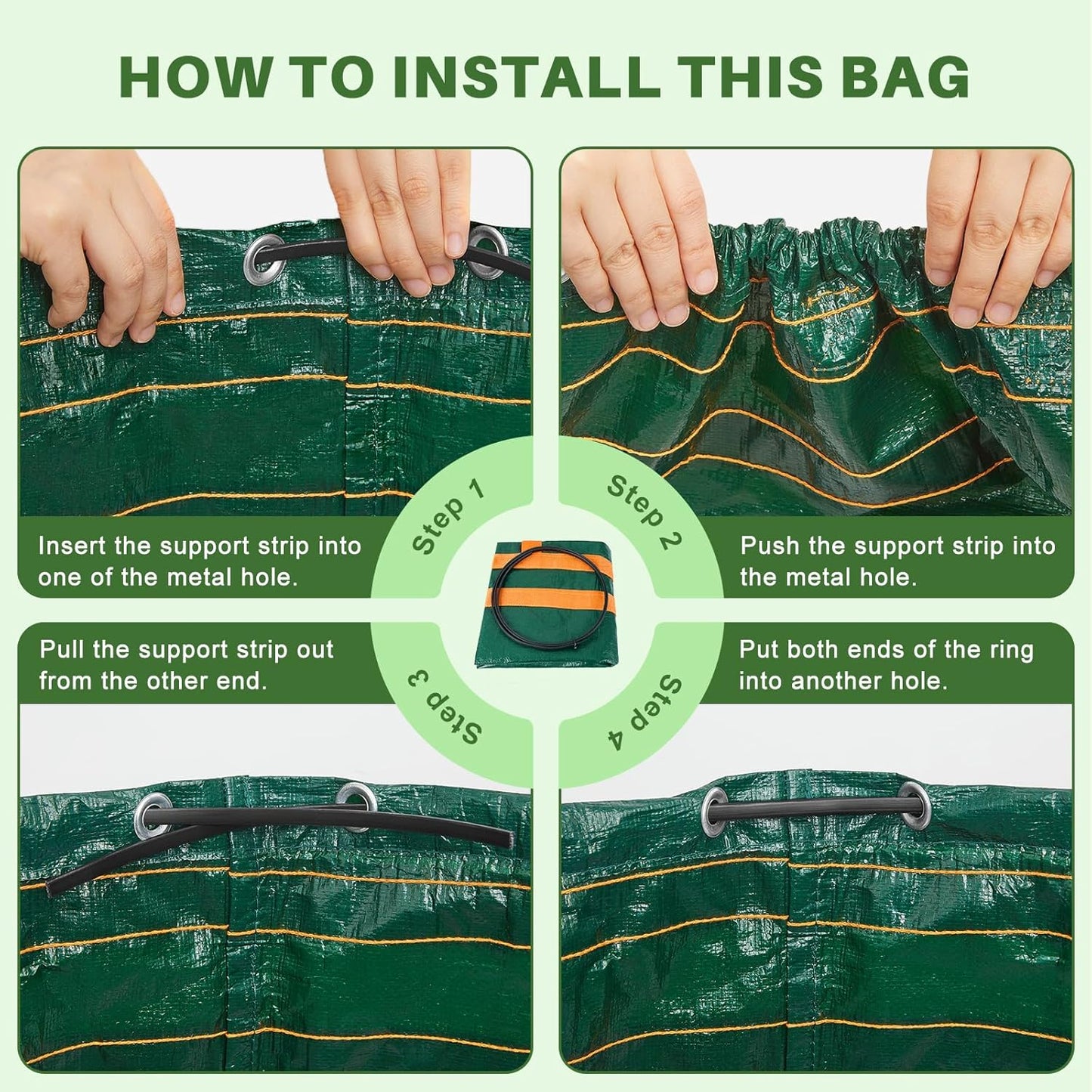 HOW TO INSTALL THIS BAG

Step 1

Insert the support strip into one of the metal hole.

Step 2

Push the support strip into the metal hole.

Step 3

Pull the support strip out from the other end.

Step 4

Put both ends of the ring into another hole.