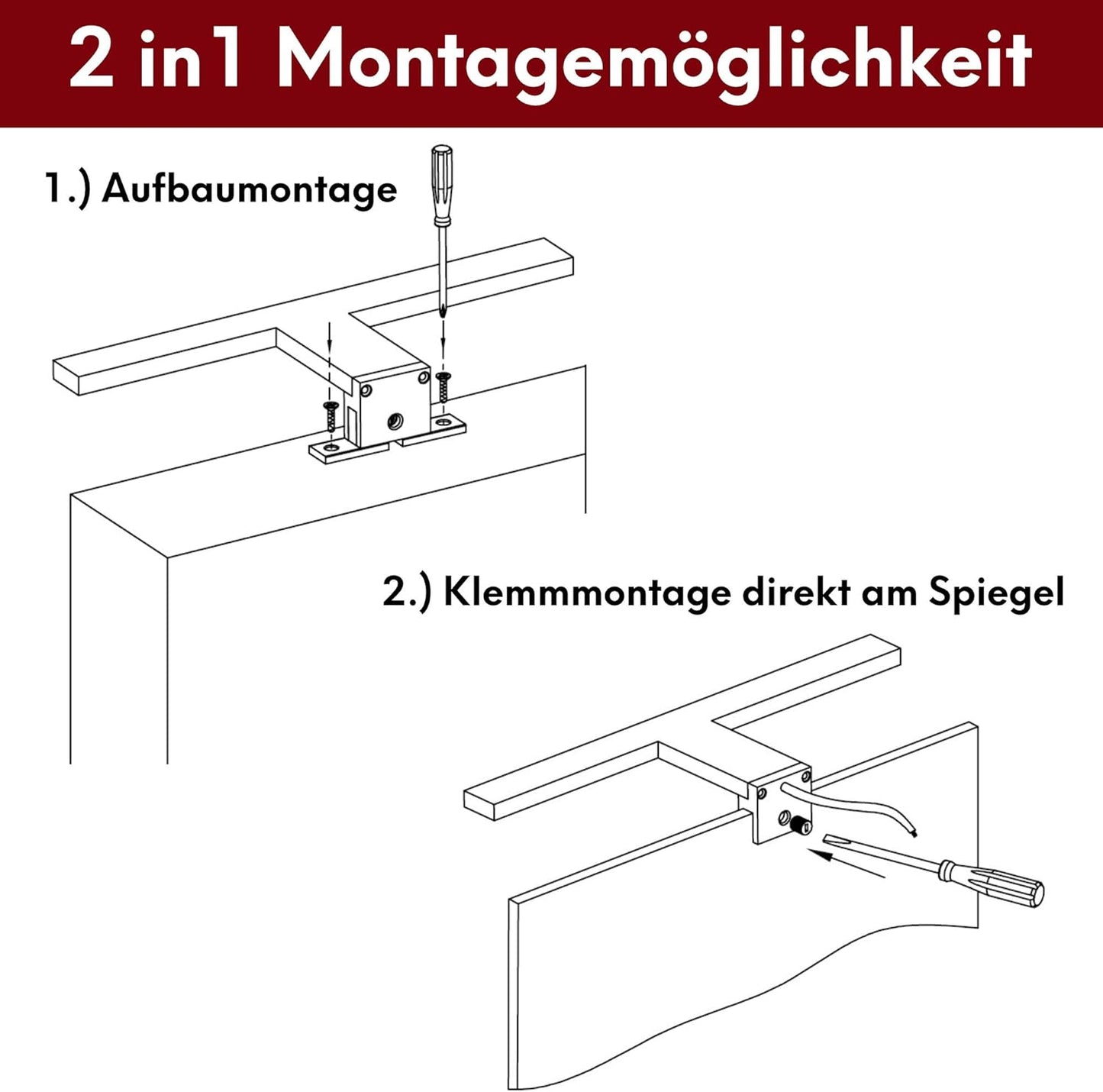 2 in1 Montagemöglichkeit

1.) Aufbaumontage

2.) Klemmmontage direkt am Spiegel