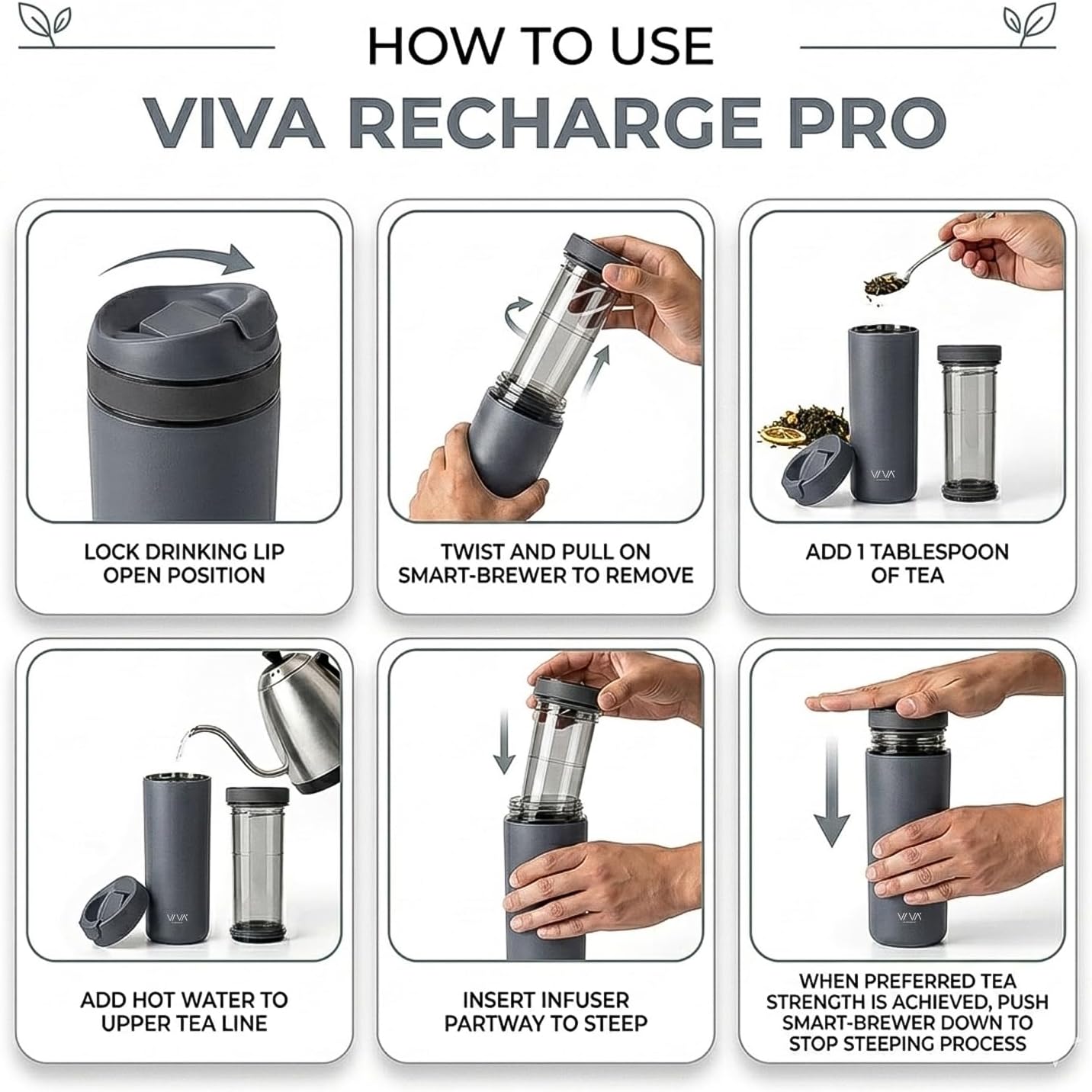 HOW TO USE

VIVA RECHARGE PRO

LOCK DRINKING LIP OPEN POSITION

TWIST AND PULL ON SMART-BREWER TO REMOVE

VIVA

ADD 1 TABLESPOON OF TEA

VIVA

ADD HOT WATER TO UPPER TEA LINE

INSERT INFUSER PARTWAY TO STEEP

VIVA

WHEN PREFERRED TEA STRENGTH IS ACHIEVED, PUSH SMART-BREWER DOWN TO STOP STEEPING PROCESS