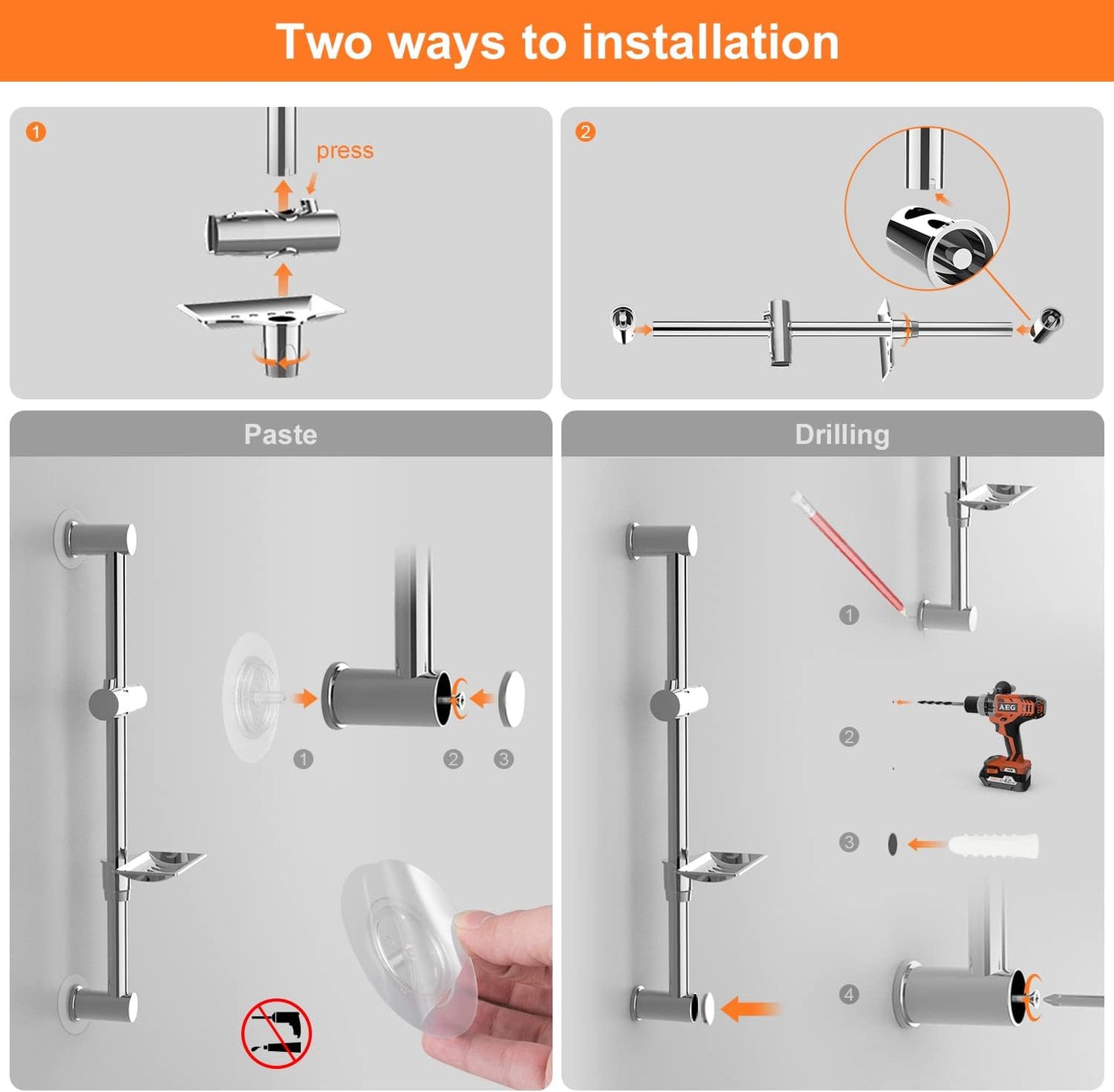 Two ways to installation

1

press

2

Paste

1 2 3

Drilling

1

2

AEG

3

4