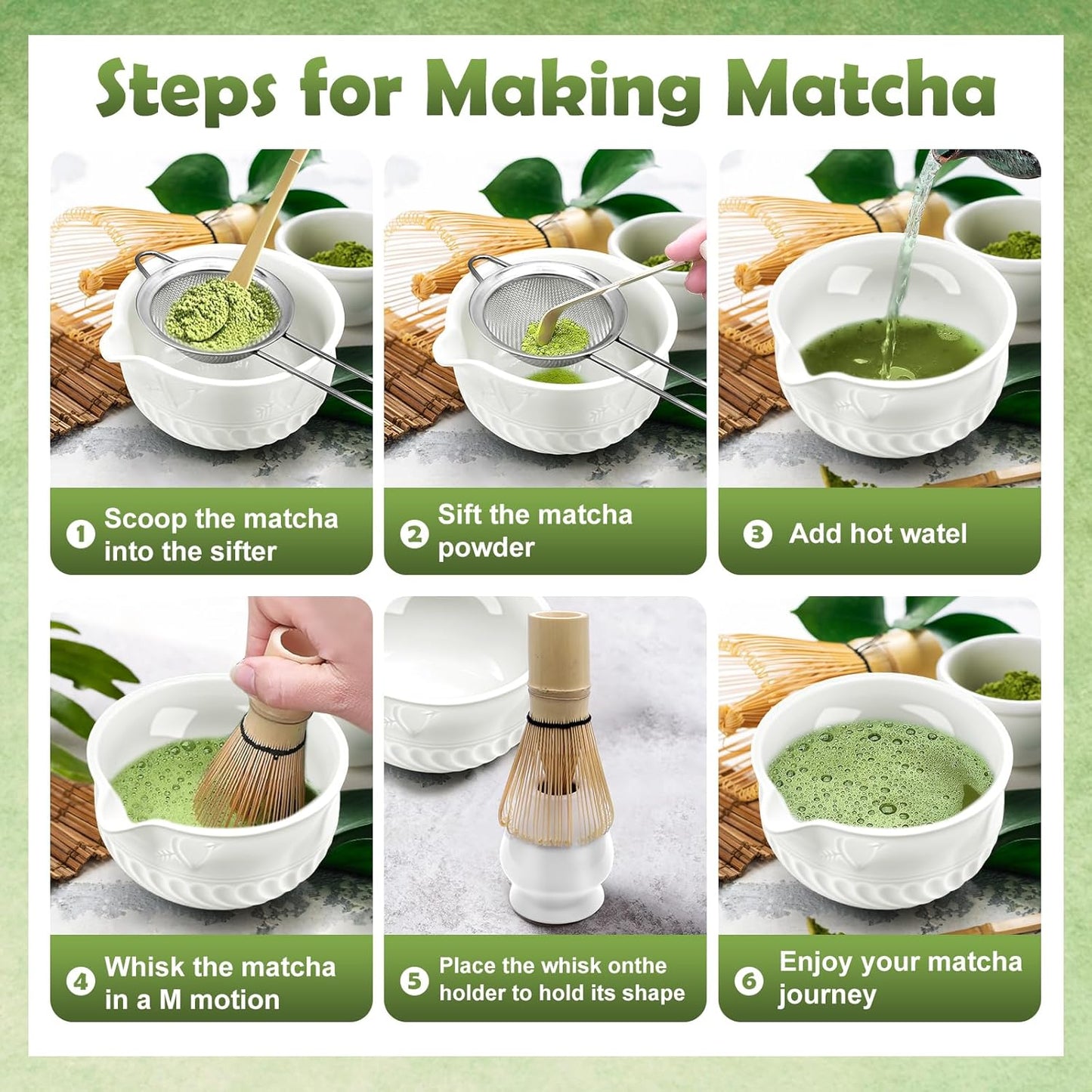 Steps for Making Matcha

1 Scoop the matcha into the sifter

2 Sift the matcha powder

3 Add hot watel

4 Whisk the matcha in a M motion

5 Place the whisk onthe holder to hold its shape

6 Enjoy your matcha journey