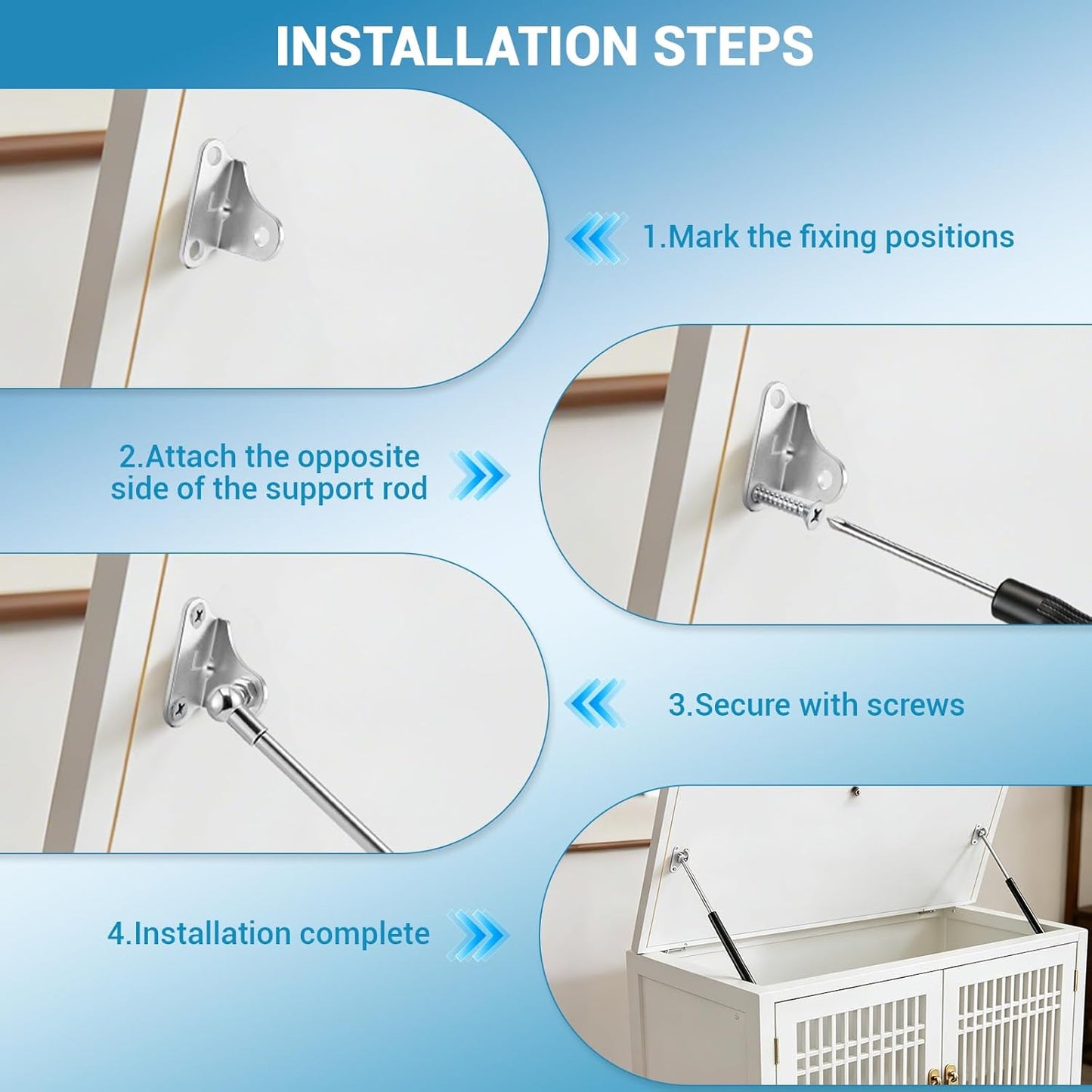 INSTALLATION STEPS

1.Mark the fixing positions

2.Attach the opposite side of the support rod

3.Secure with screws

4.Installation complete