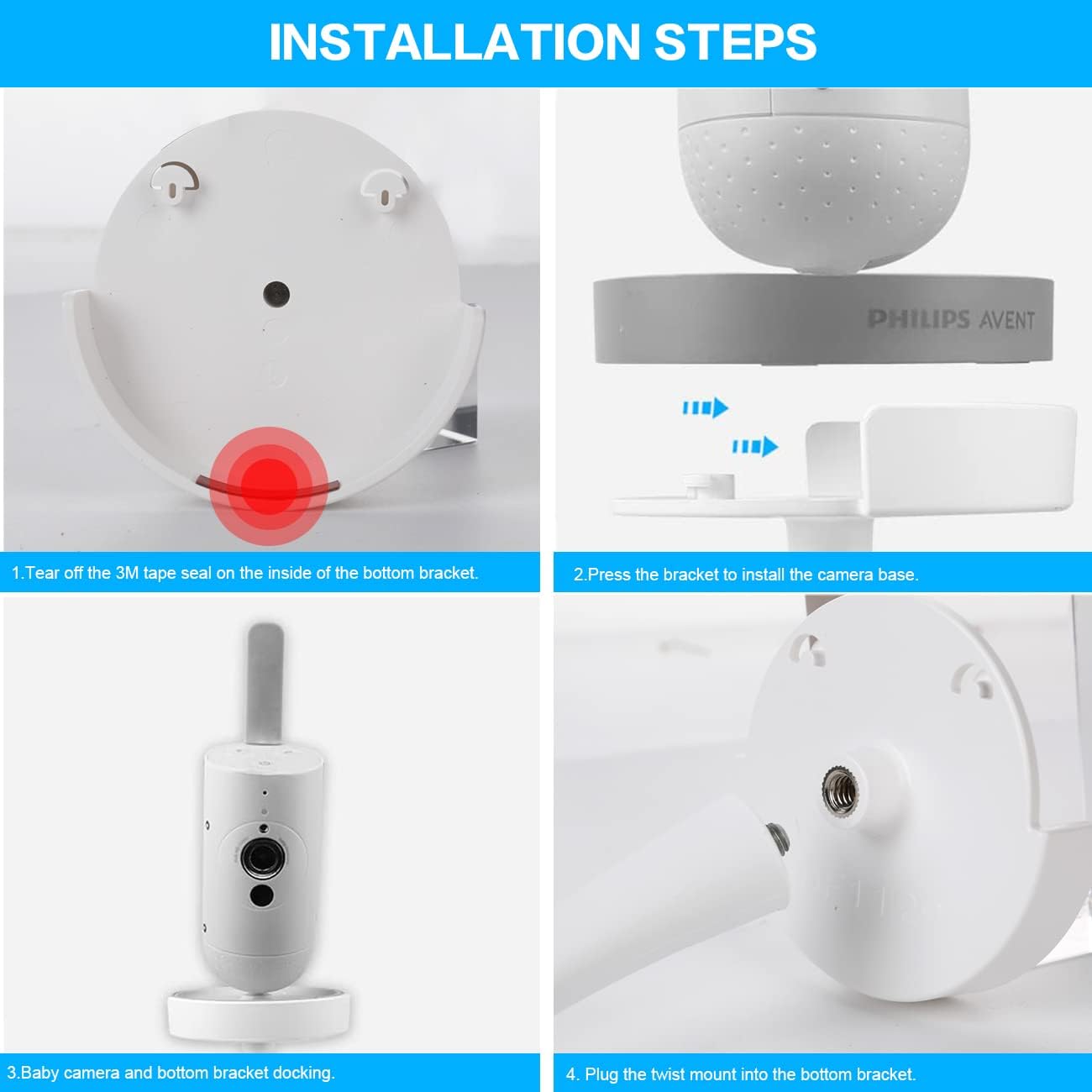 INSTALLATION STEPS

1.Tear off the 3M tape seal on the inside of the bottom bracket.

PHILIPS AVENT

2.Press the bracket to install the camera base.

3.Baby camera and bottom bracket docking.

4. Plug the twist mount into the bottom bracket.