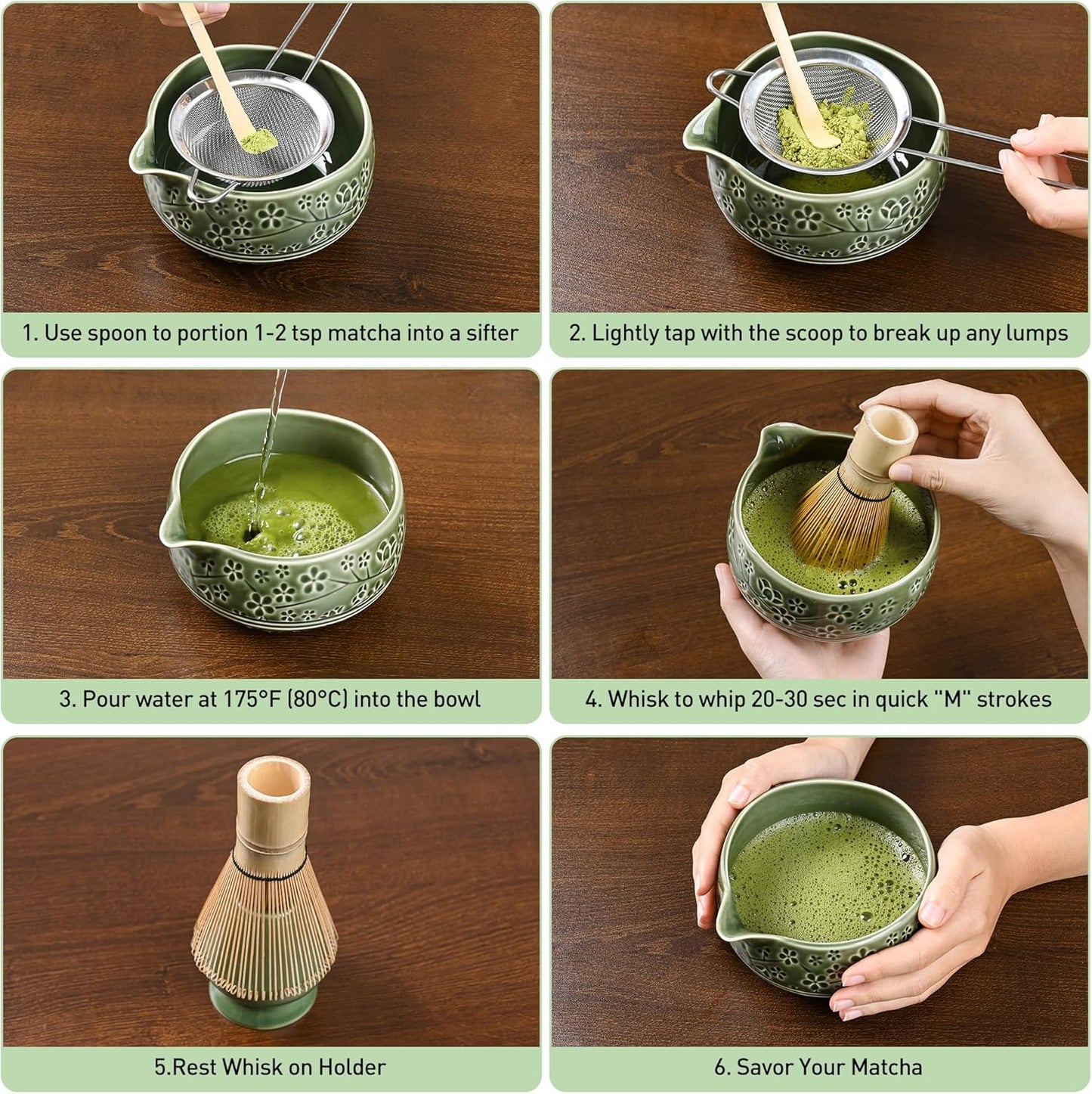 1. Use spoon to portion 1-2 tsp matcha into a sifter

2. Lightly tap with the scoop to break up any lumps

3. Pour water at 175°F (80°C) into the bowl

4. Whisk to whip 20-30 sec in quick "M" strokes

5.Rest Whisk on Holder

6. Savor Your Matcha