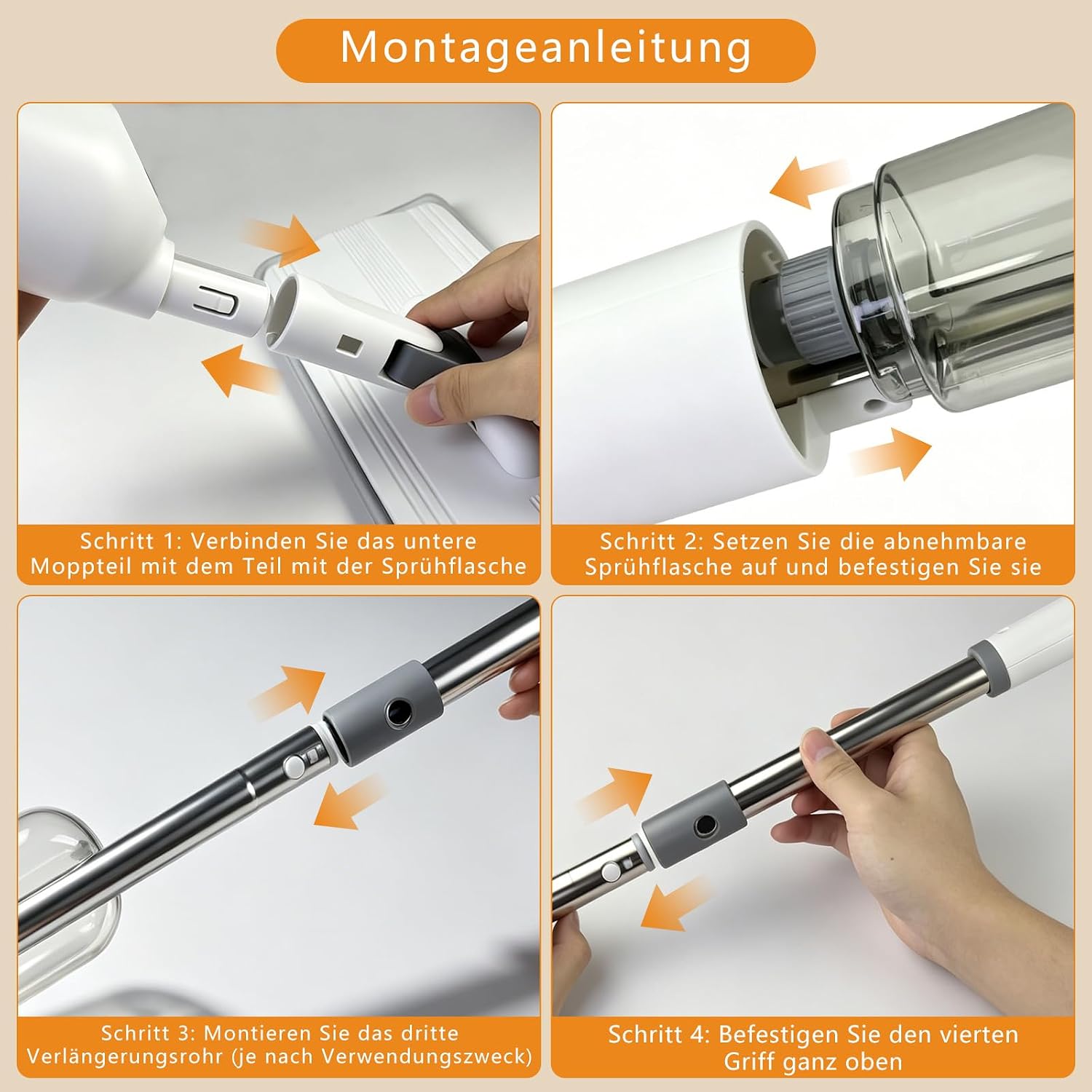 Montageanleitung

Schritt 1: Verbinden Sie das untere Moppteil mit dem Teil mit der Sprühflasche

Schritt 2: Setzen Sie die abnehmbare Sprühflasche auf und befestigen Sie sie

Schritt 3: Montieren Sie das dritte Verlängerungsrohr (je nach Verwendungszweck)

Schritt 4: Befestigen Sie den vierten Griff ganz oben