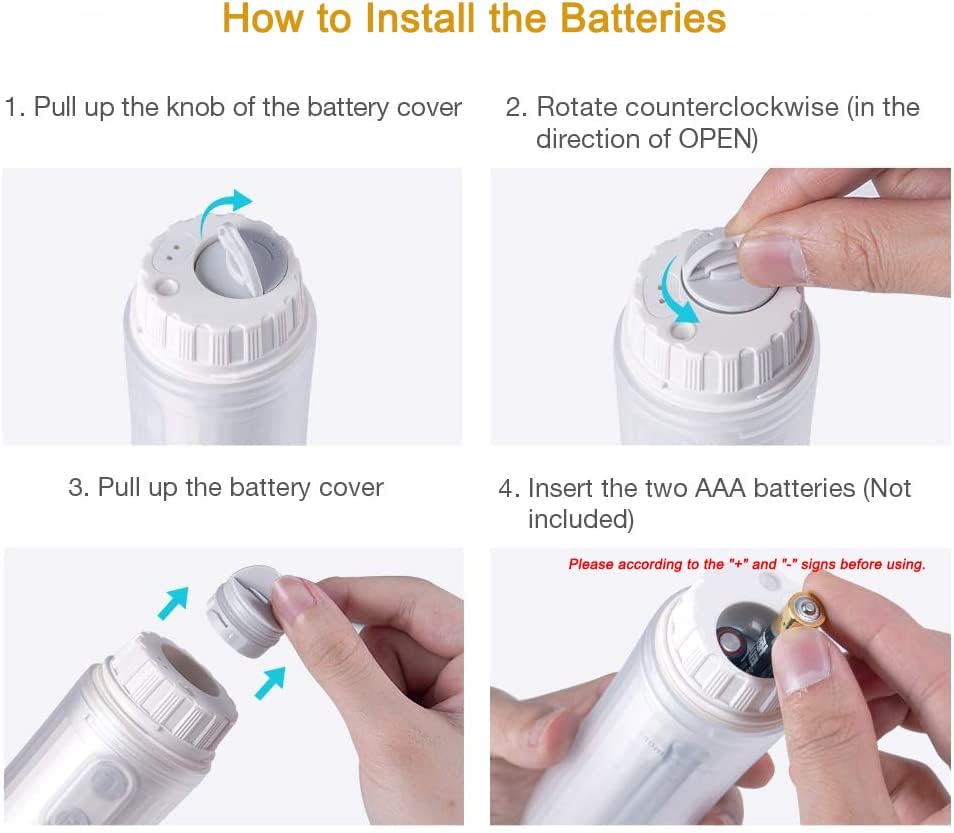 How to Install the Batteries

1. Pull up the knob of the battery cover

2. Rotate counterclockwise (in the direction of OPEN)

3. Pull up the battery cover

4. Insert the two AAA batteries (Not included)

Please according to the "+" and "-" signs before using.