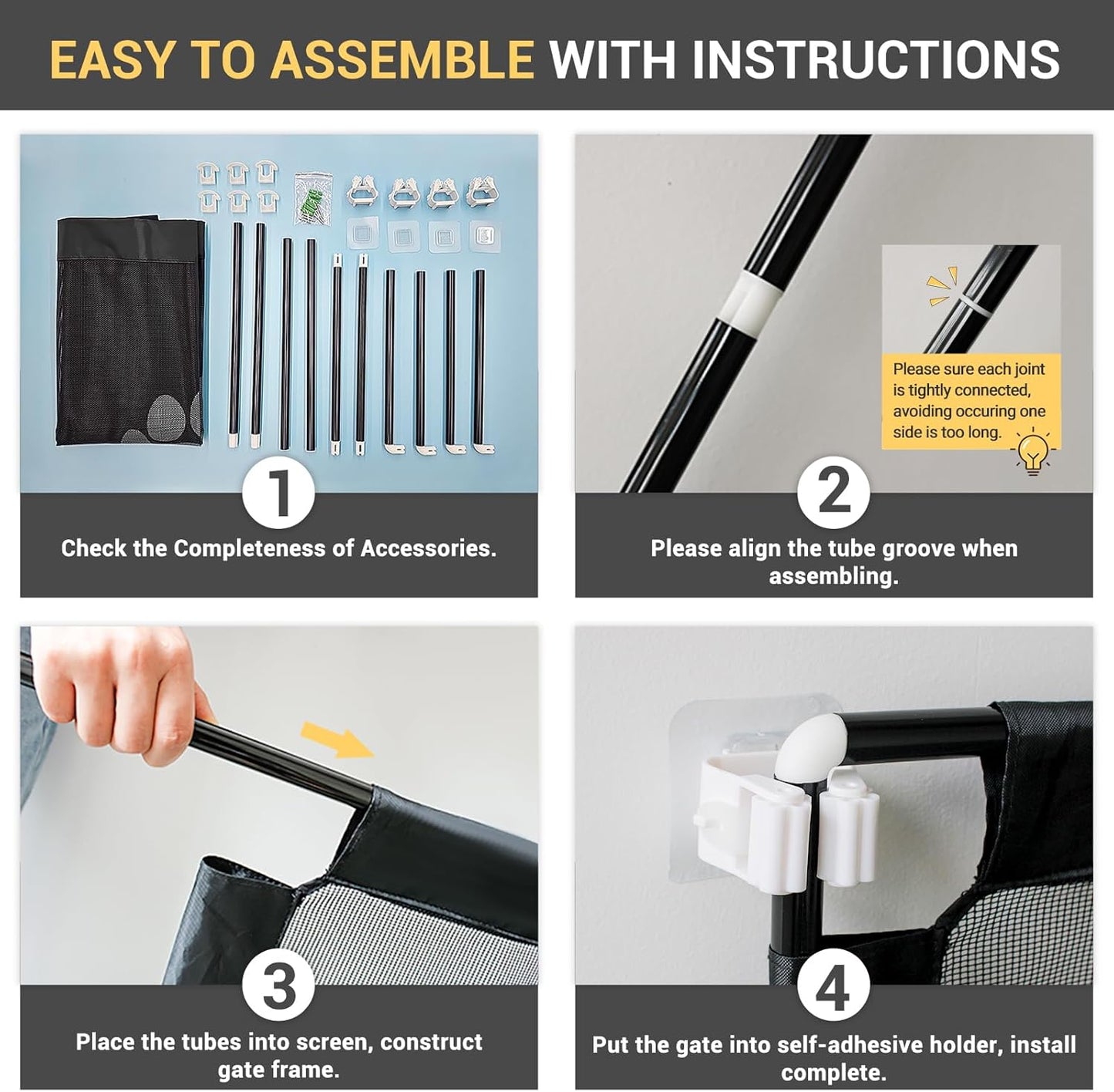 EASY TO ASSEMBLE WITH INSTRUCTIONS

1
Check the Completeness of Accessories.

Please sure each joint is tightly connected, avoiding occuring one side is too long.

2
Please align the tube groove when assembling.

3
Place the tubes into screen, construct gate frame.

4
Put the gate into self-adhesive holder, install complete.