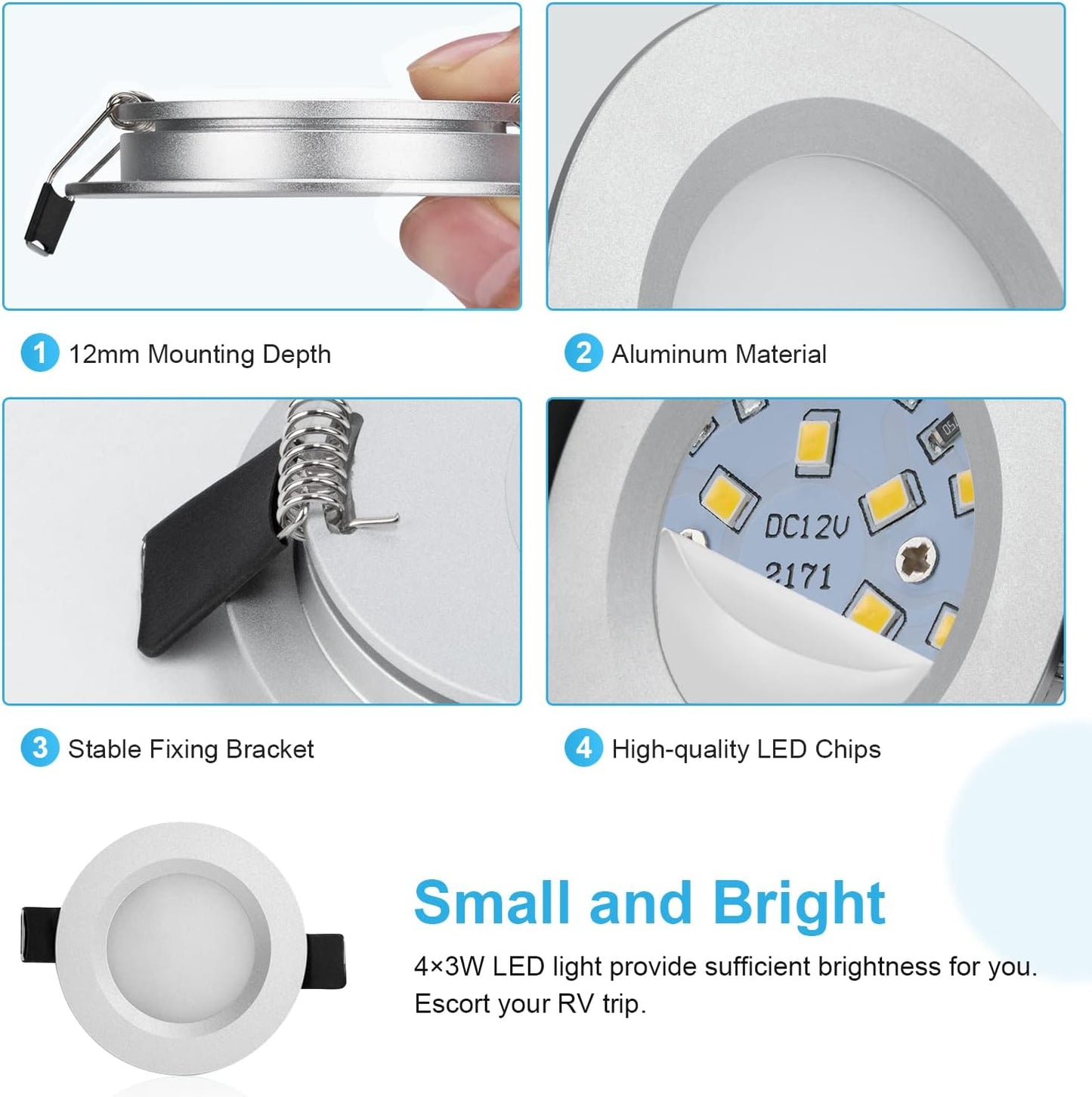 1 12mm Mounting Depth

2 Aluminum Material

DC12V
2171

3 Stable Fixing Bracket

4 High-quality LED Chips

Small and Bright

4×3W LED light provide sufficient brightness for you. Escort your RV trip.