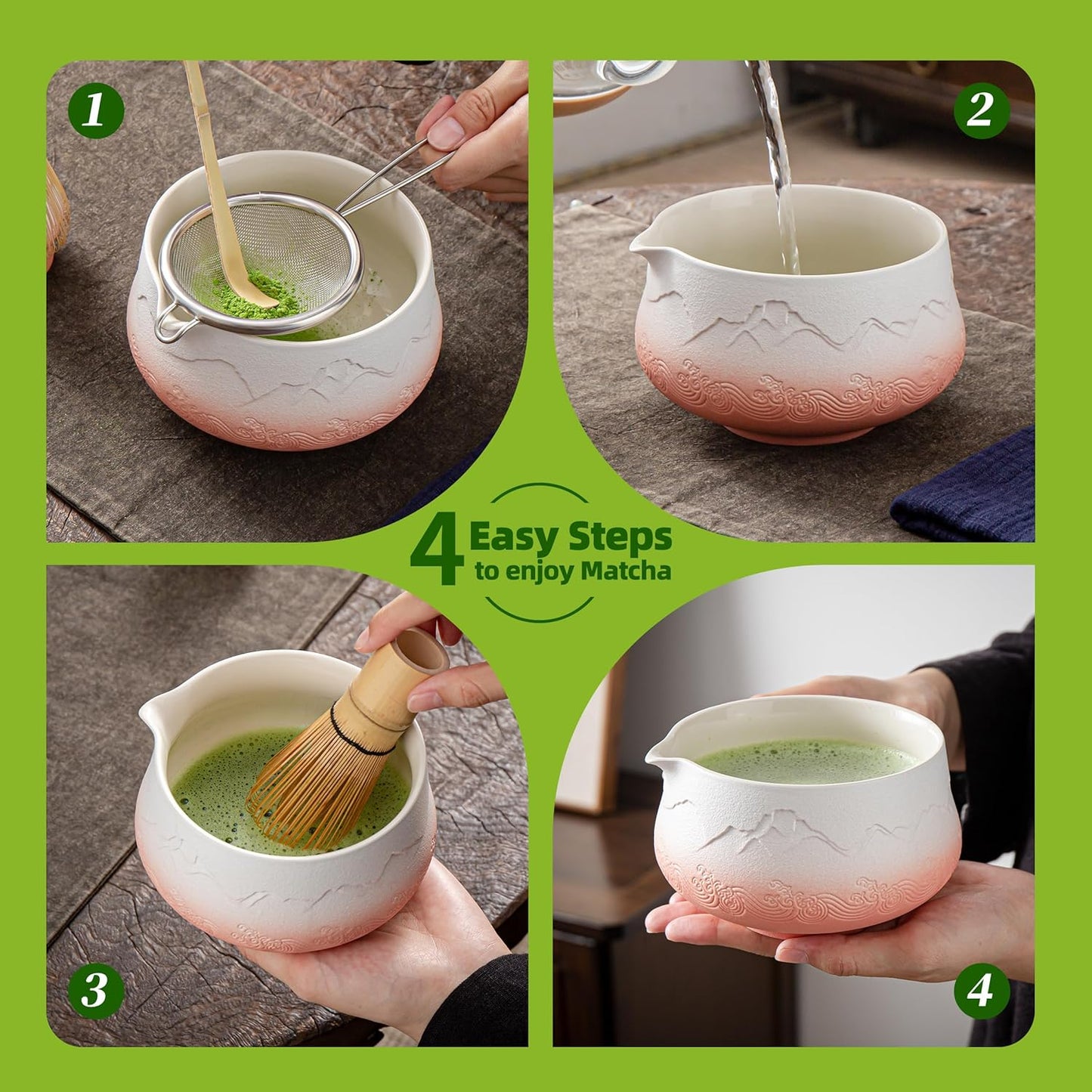 1

2

4 Easy Steps to enjoy Matcha

3

4