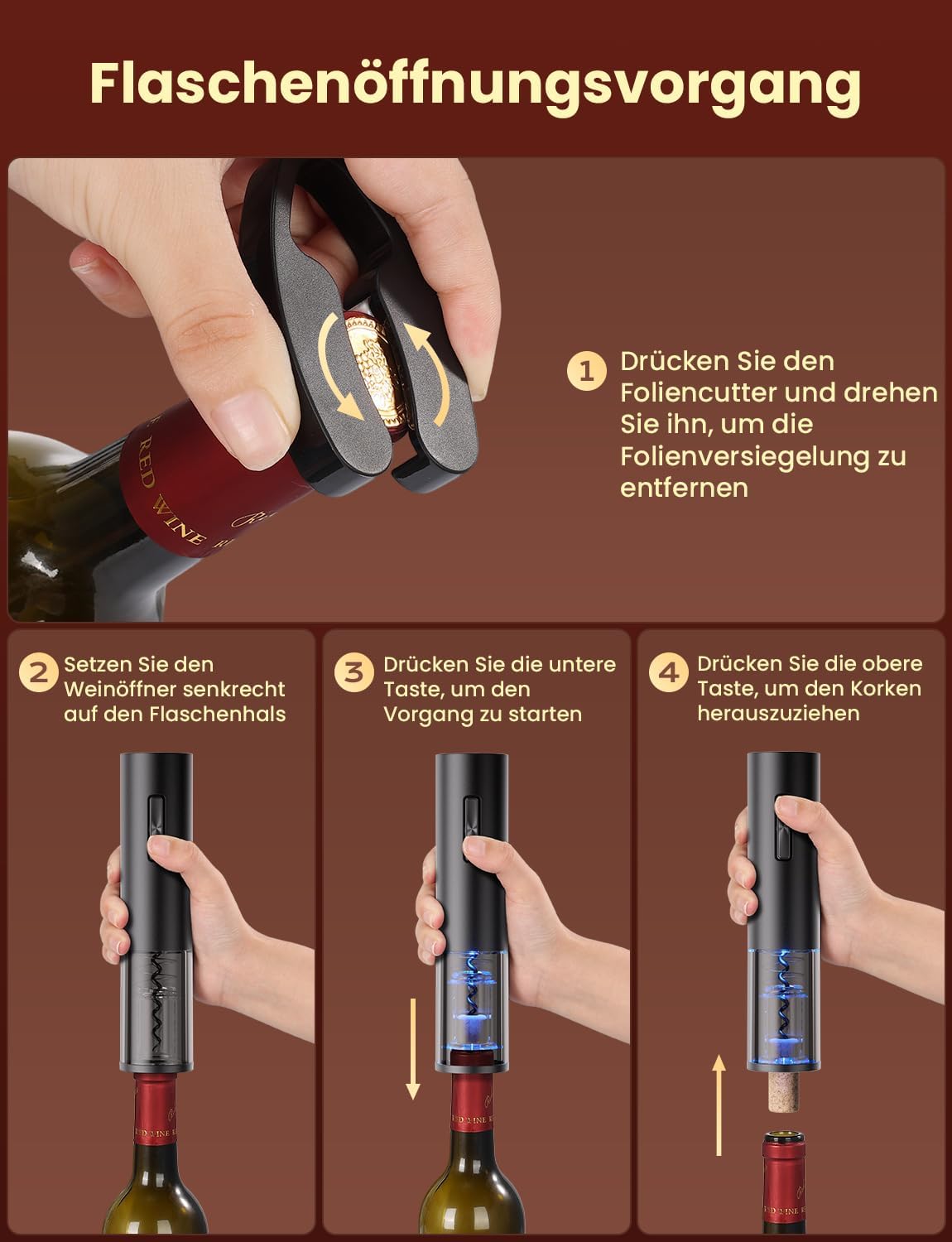 Flaschenöffnungsvorgang

RED WINE

1 Drücken Sie den Foliencutter und drehen Sie ihn, um die Folienversiegelung zu entfernen

2 Setzen Sie den Weinöffner senkrecht auf den Flaschenhals

3 Drücken Sie die untere Taste, um den Vorgang zu starten

4 Drücken Sie die obere Taste, um den Korken herauszuziehen