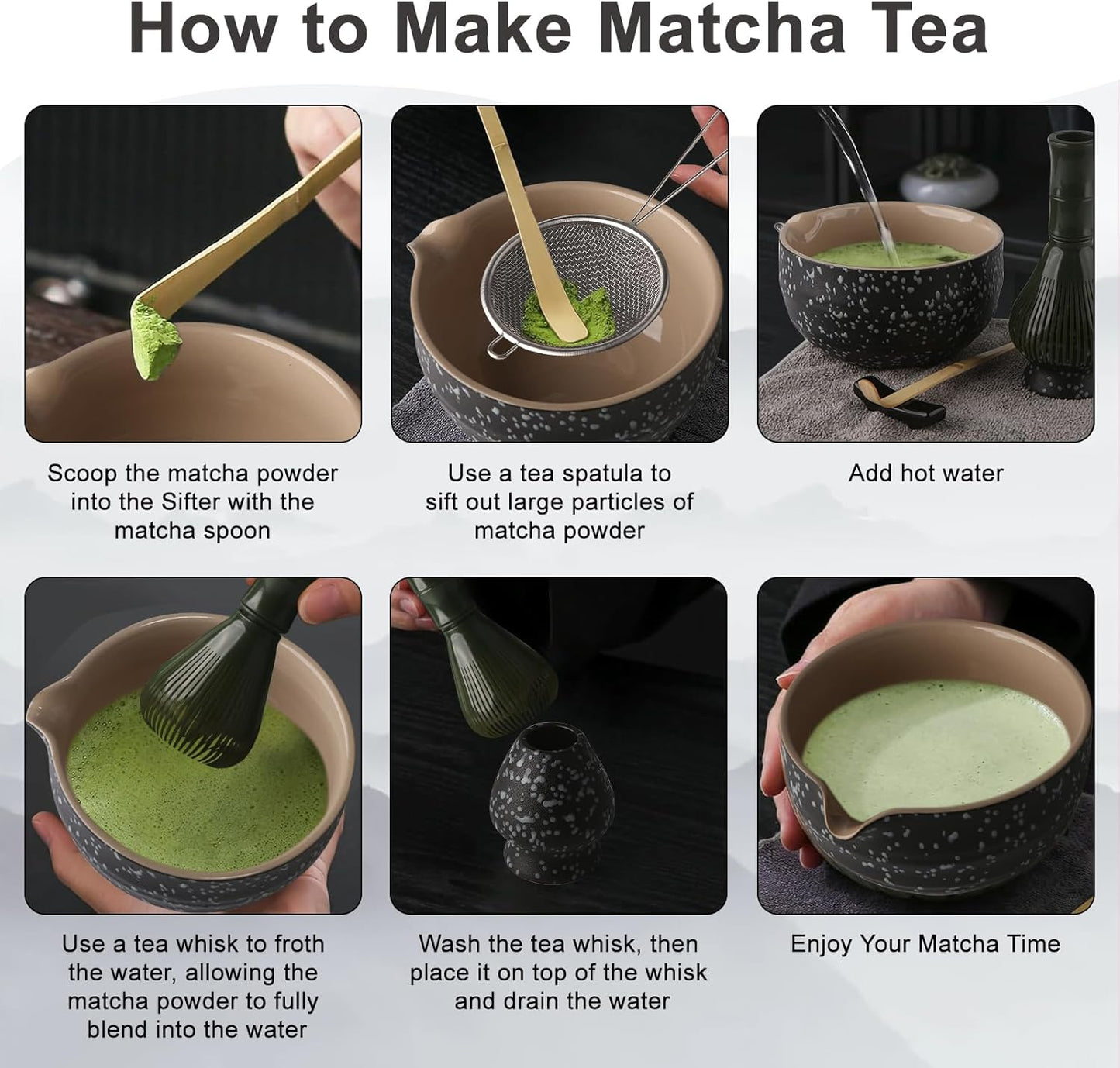 How to Make Matcha Tea

Scoop the matcha powder into the Sifter with the matcha spoon

Use a tea spatula to sift out large particles of matcha powder

Add hot water

Use a tea whisk to froth the water, allowing the matcha powder to fully blend into the water

Wash the tea whisk, then place it on top of the whisk and drain the water

Enjoy Your Matcha Time