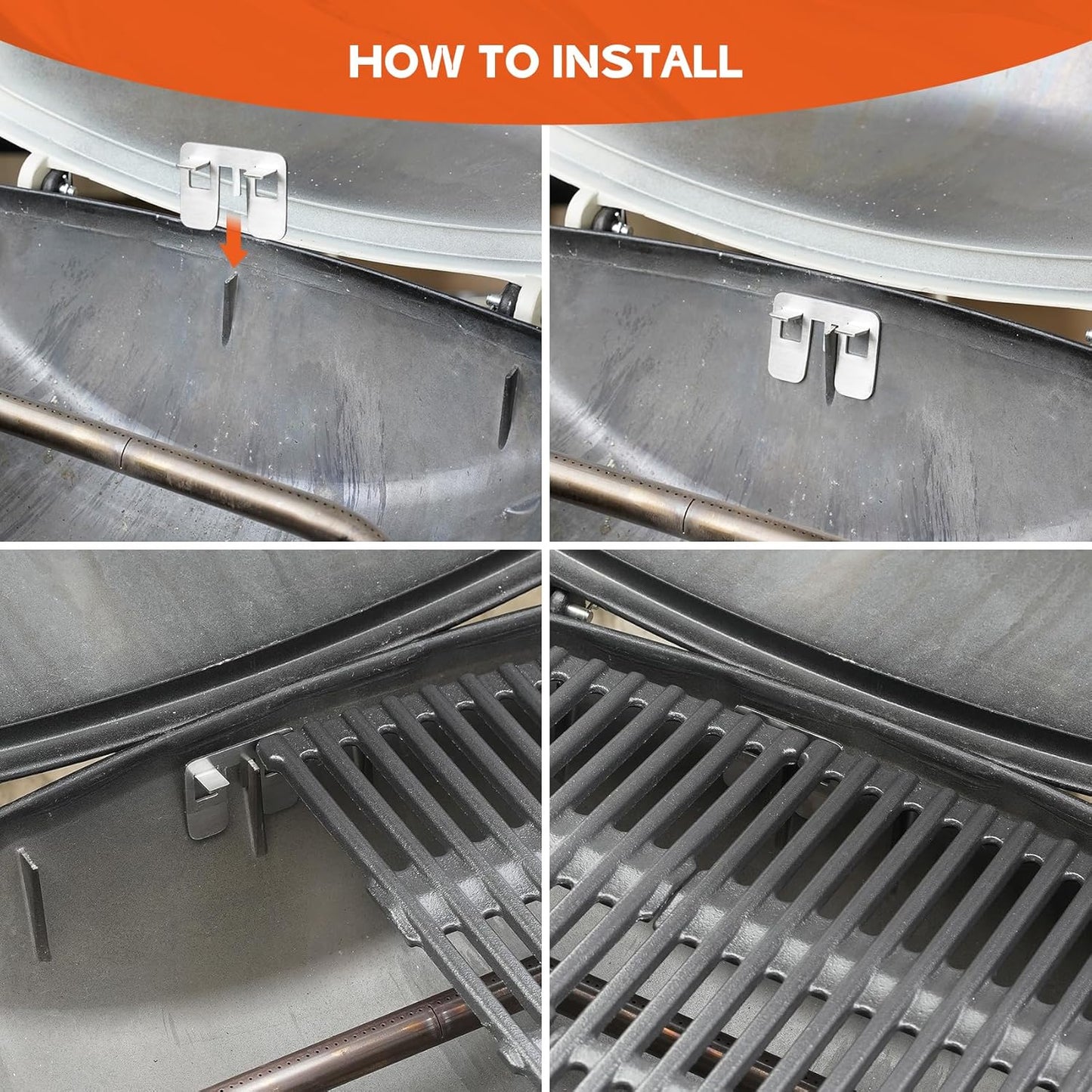 HOW TO INSTALL