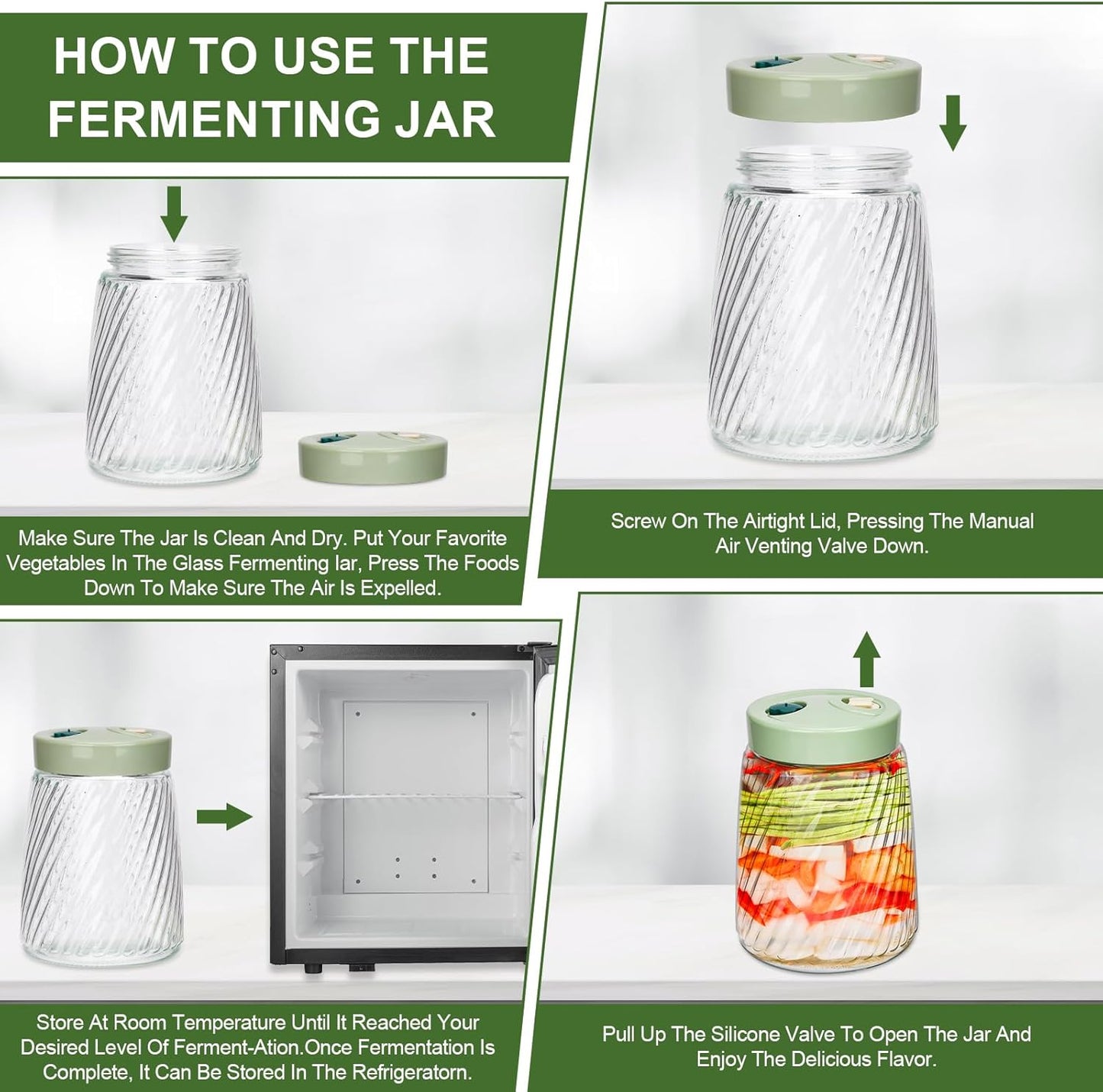 HOW TO USE THE FERMENTING JAR

Make Sure The Jar Is Clean And Dry. Put Your Favorite Vegetables In The Glass Fermenting Iar, Press The Foods Down To Make Sure The Air Is Expelled.

Screw On The Airtight Lid, Pressing The Manual Air Venting Valve Down.

Store At Room Temperature Until It Reached Your Desired Level Of Ferment-Ation.Once Fermentation Is Complete, It Can Be Stored In The Refrigeratorn.

Pull Up The Silicone Valve To Open The Jar And Enjoy The Delicious Flavor.