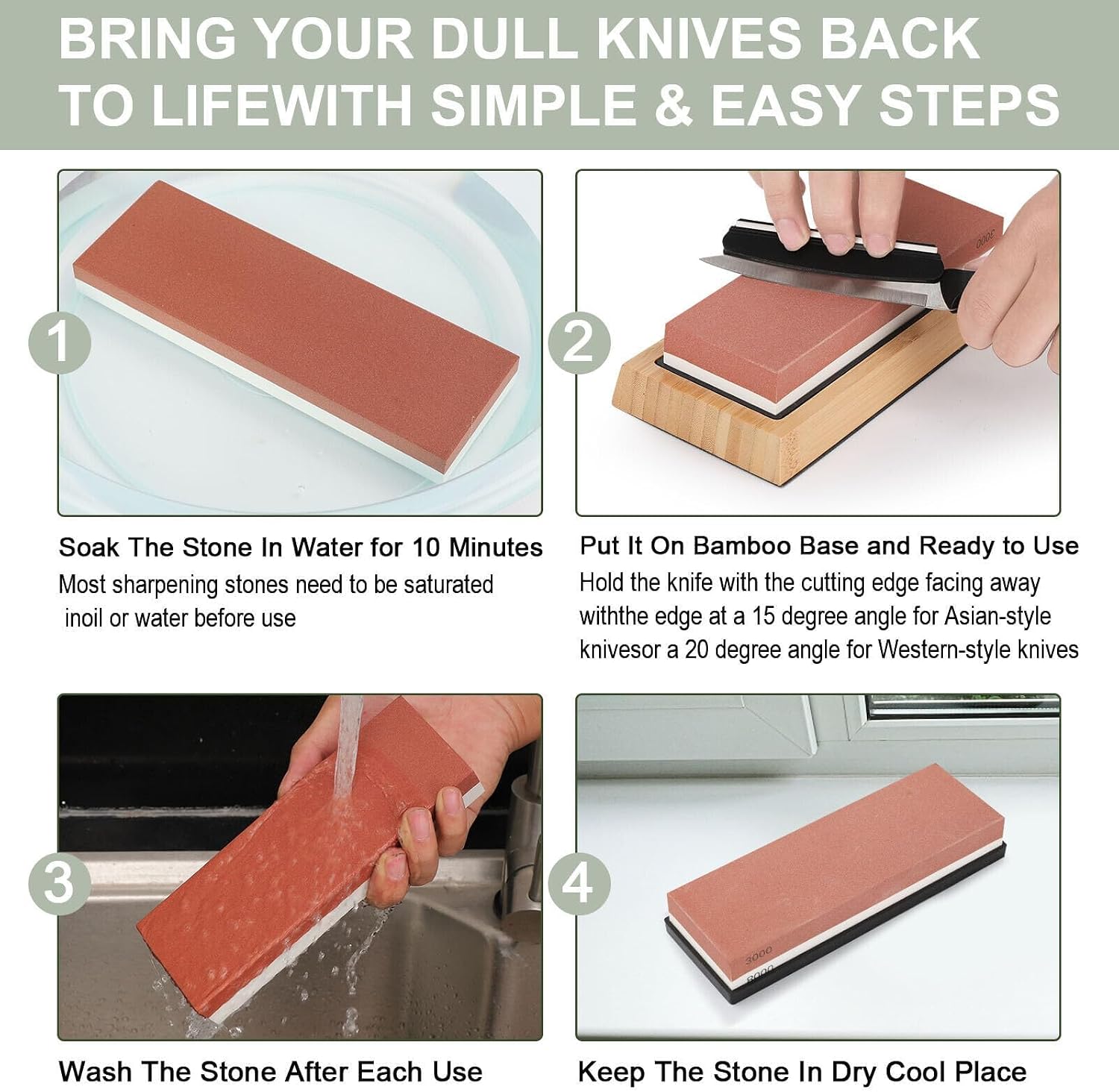 BRING YOUR DULL KNIVES BACK TO LIFEWITH SIMPLE & EASY STEPS

1

Soak The Stone In Water for 10 Minutes
Most sharpening stones need to be saturated inoil or water before use

2

3000

Put It On Bamboo Base and Ready to Use
Hold the knife with the cutting edge facing away withthe edge at a 15 degree angle for Asian-style knivesor a 20 degree angle for Western-style knives

3

Wash The Stone After Each Use

4

3000
8000

Keep The Stone In Dry Cool Place