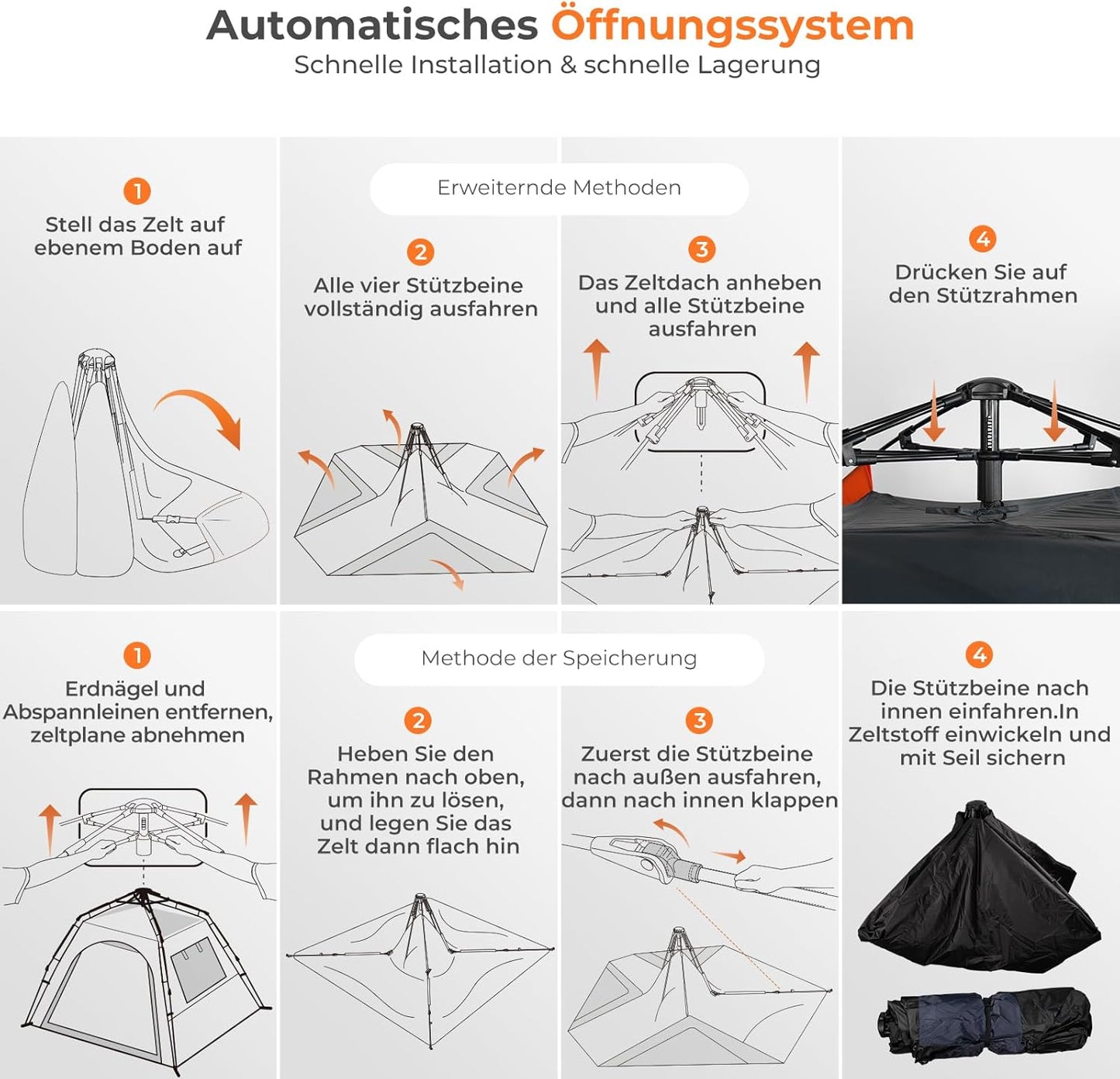 Automatisches Öffnungssystem
Schnelle Installation & schnelle Lagerung

Erweiternde Methoden

1
Stell das Zelt auf ebenem Boden auf

2
Alle vier Stützbeine vollständig ausfahren

3
Das Zeltdach anheben und alle Stützbeine ausfahren

4
Drücken Sie auf den Stützrahmen

Methode der Speicherung

1
Erdnägel und Abspannleinen entfernen, zeltplane abnehmen

2
Heben Sie den Rahmen nach oben, um ihn zu lösen, und legen Sie das Zelt dann flach hin

3
Zuerst die Stützbeine nach außen ausfahren, dann nach innen klappen

4
Die Stützbeine nach innen einfahren.In Zeltstoff einwickeln und mit Seil sichern