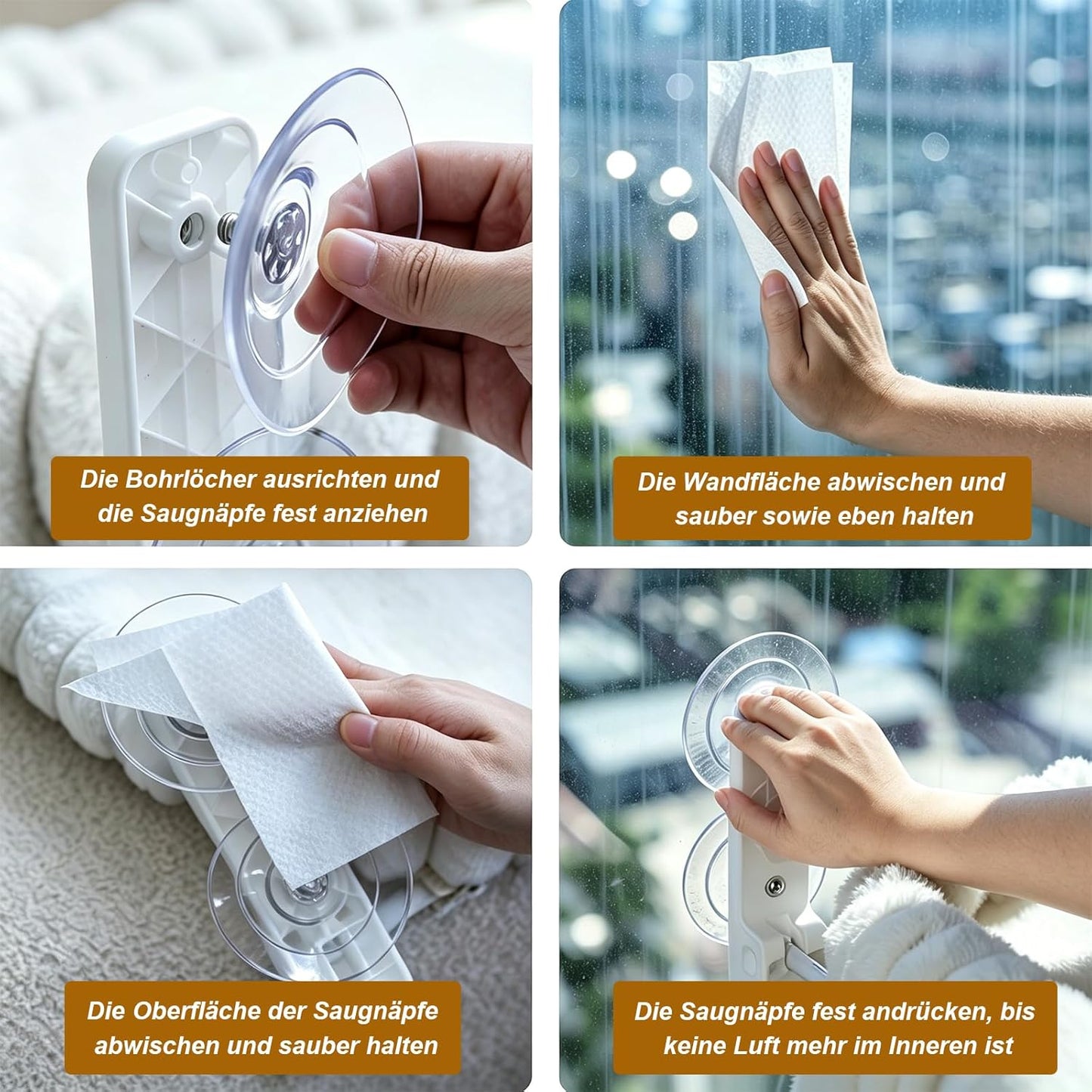 Die Bohrlöcher ausrichten und die Saugnäpfe fest anziehen

Die Wandfläche abwischen und sauber sowie eben halten

Die Oberfläche der Saugnäpfe abwischen und sauber halten

Die Saugnäpfe fest andrücken, bis keine Luft mehr im Inneren ist