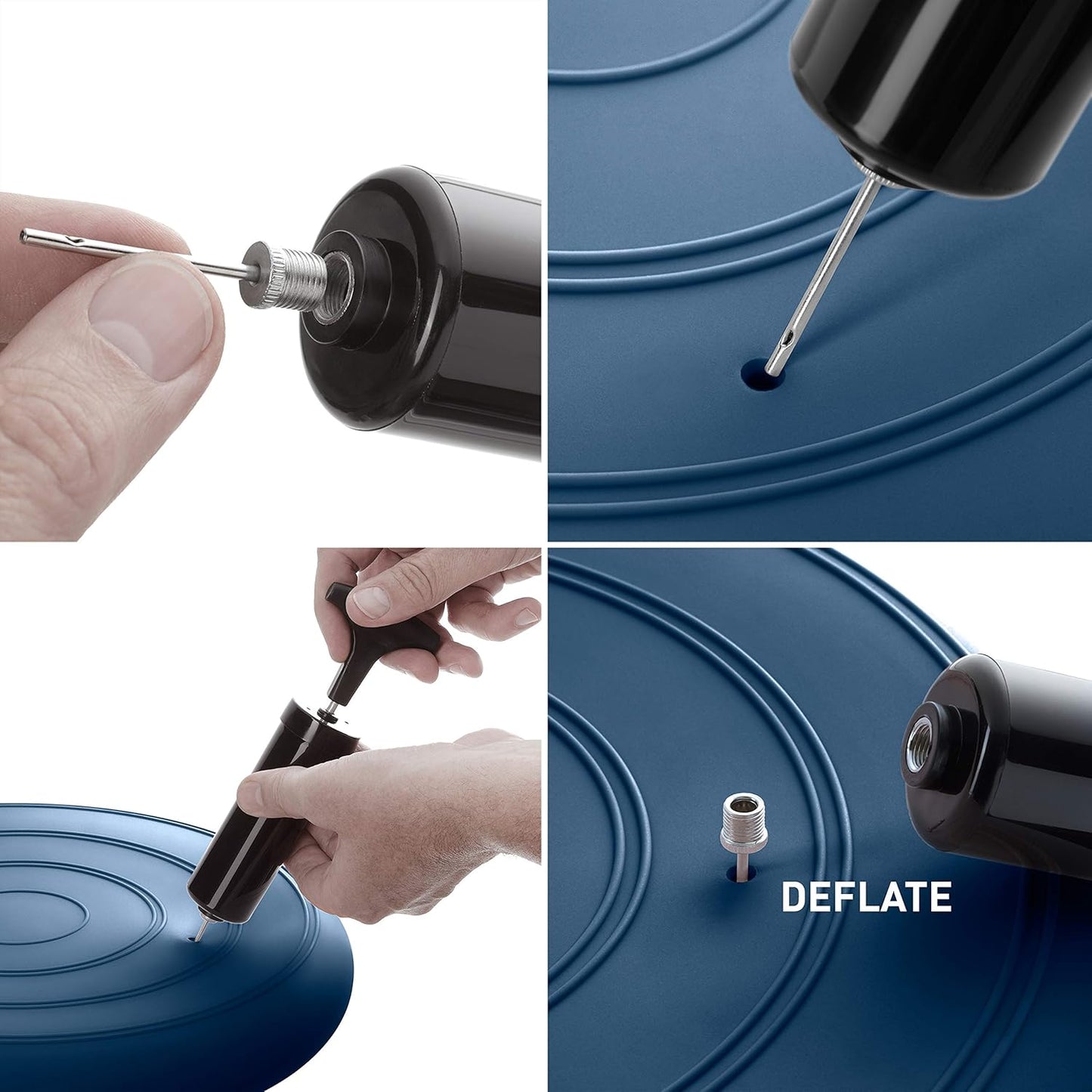 DEFLATE