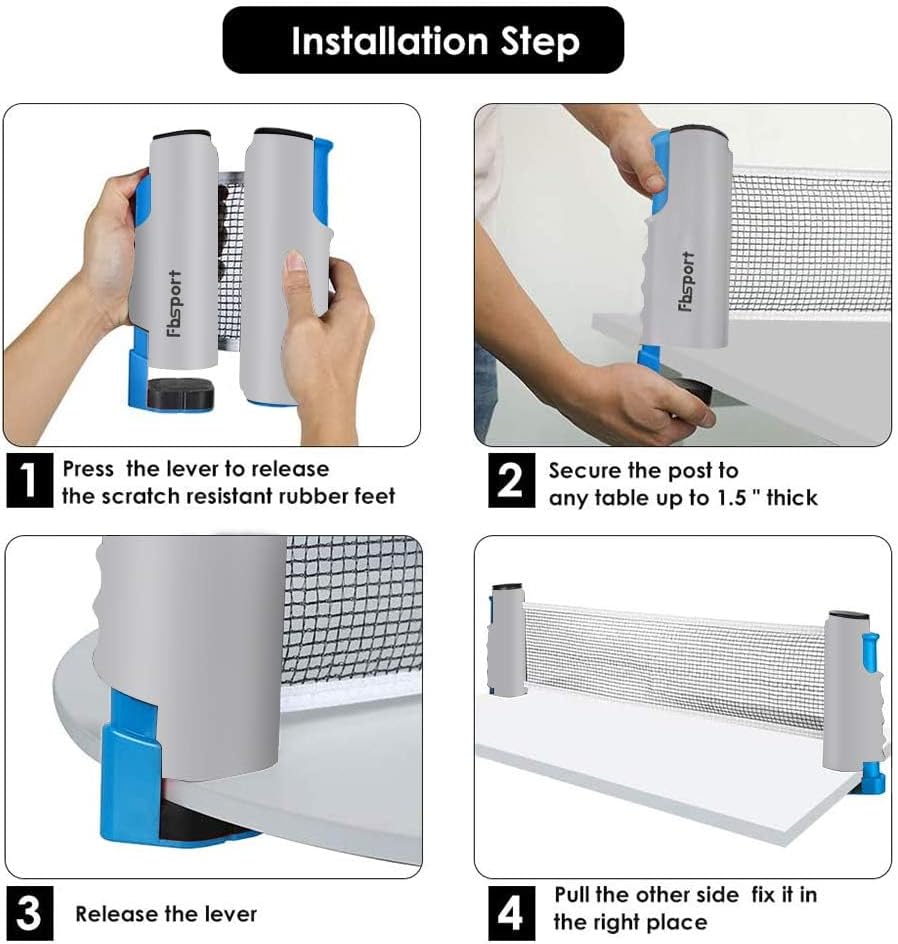 Installation Step

Fbsport

Fbsport

1 Press the lever to release the scratch resistant rubber feet

2 Secure the post to any table up to 1.5 " thick

3 Release the lever

4 Pull the other side fix it in the right place