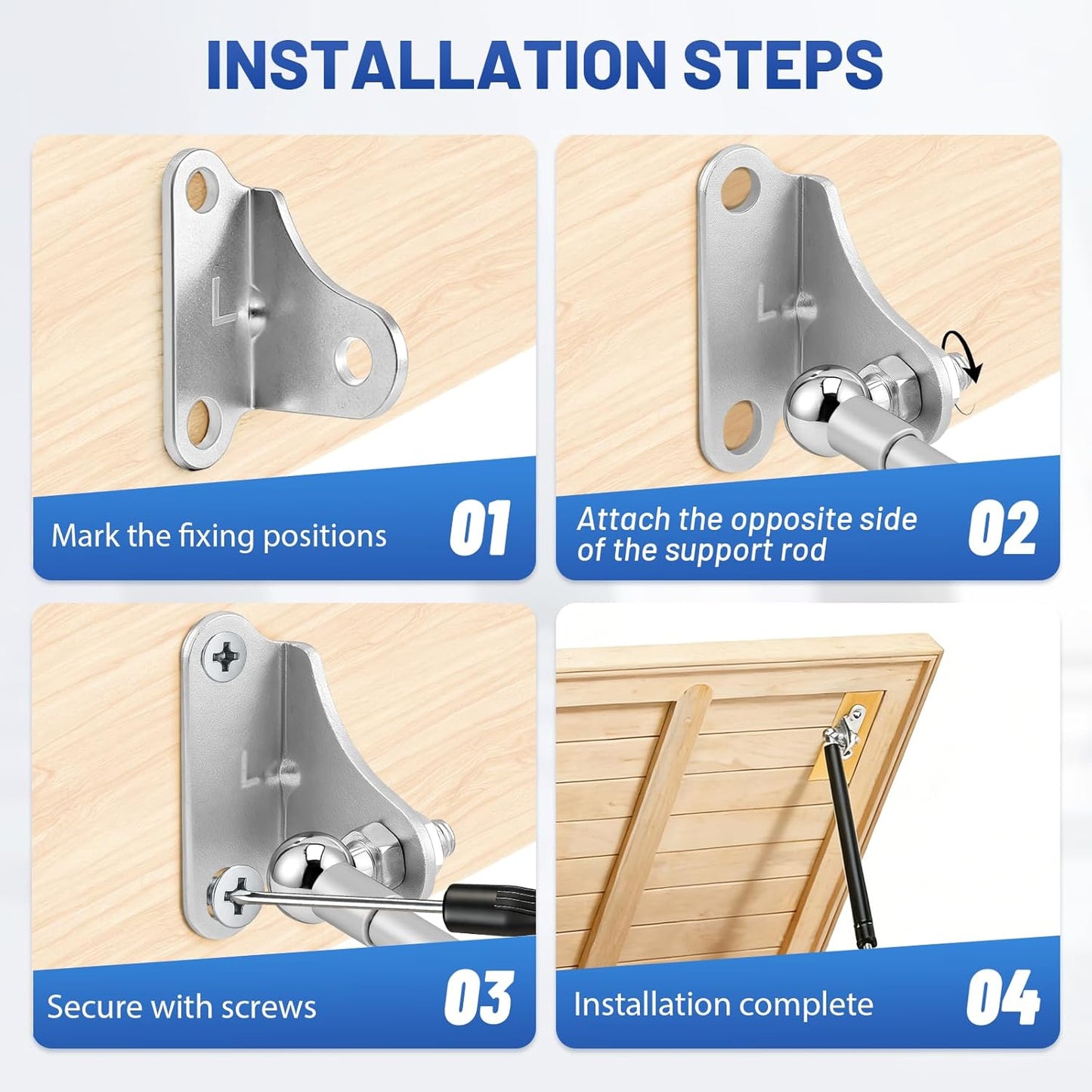 INSTALLATION STEPS

L

Mark the fixing positions 01

L

Attach the opposite side of the support rod 02

L

Secure with screws 03

Installation complete 04