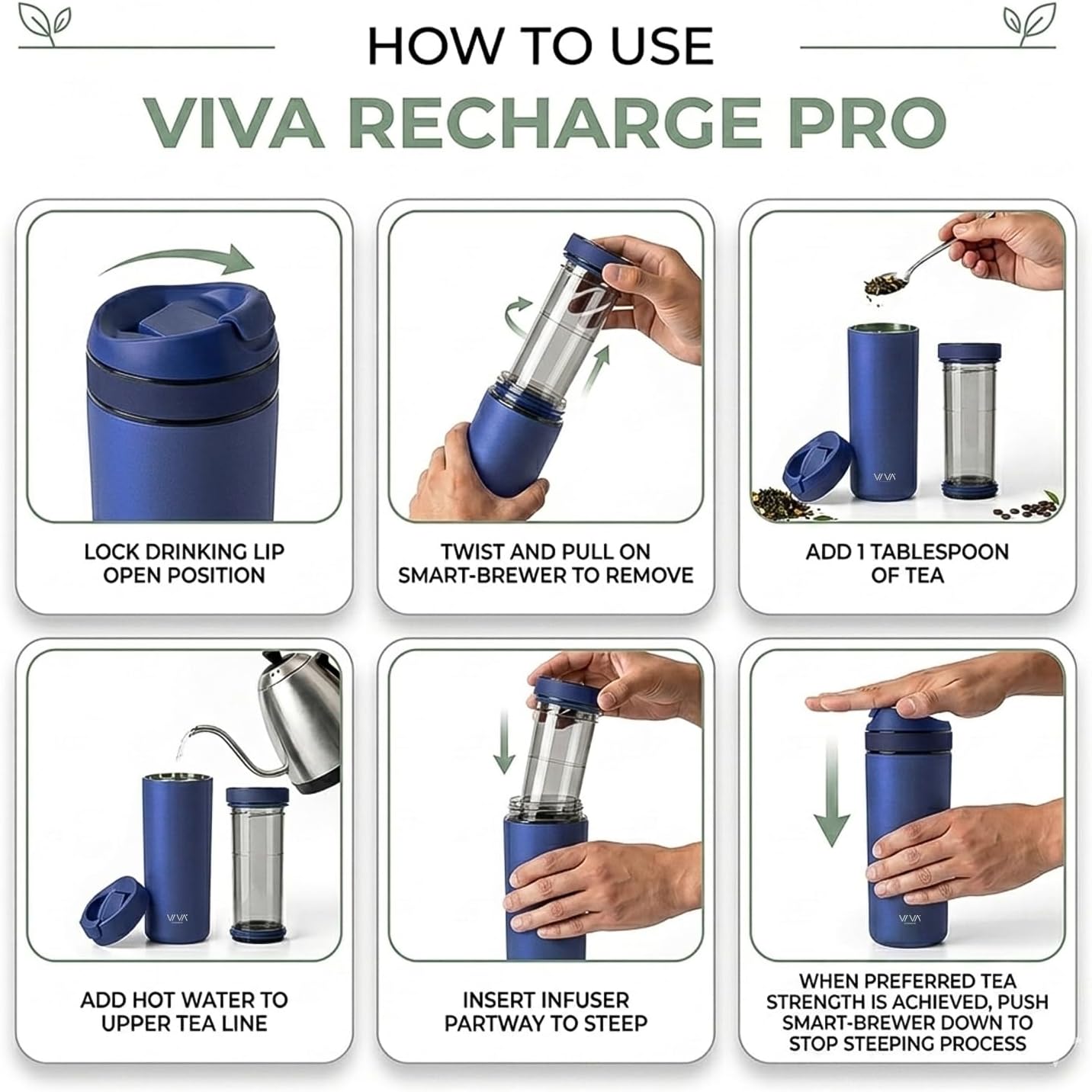 HOW TO USE

VIVA RECHARGE PRO

LOCK DRINKING LIP OPEN POSITION

TWIST AND PULL ON SMART-BREWER TO REMOVE

VIVA

ADD 1 TABLESPOON OF TEA

VIVA

ADD HOT WATER TO UPPER TEA LINE

INSERT INFUSER PARTWAY TO STEEP

VIVA

WHEN PREFERRED TEA STRENGTH IS ACHIEVED, PUSH SMART-BREWER DOWN TO STOP STEEPING PROCESS