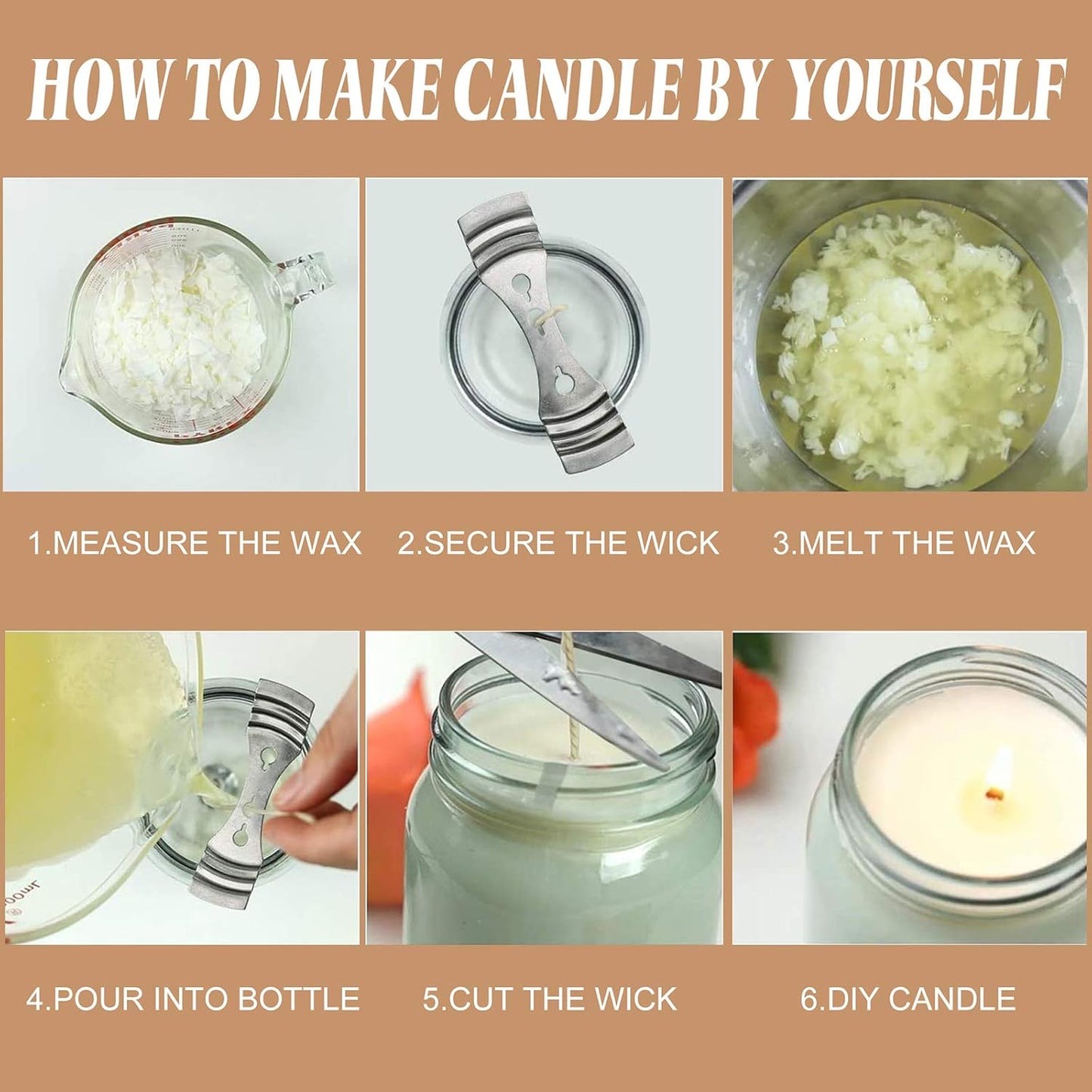 HOW TO MAKE CANDLE BY YOURSELF

1.MEASURE THE WAX

2.SECURE THE WICK

3.MELT THE WAX

4.POUR INTO BOTTLE

5.CUT THE WICK

6.DIY CANDLE