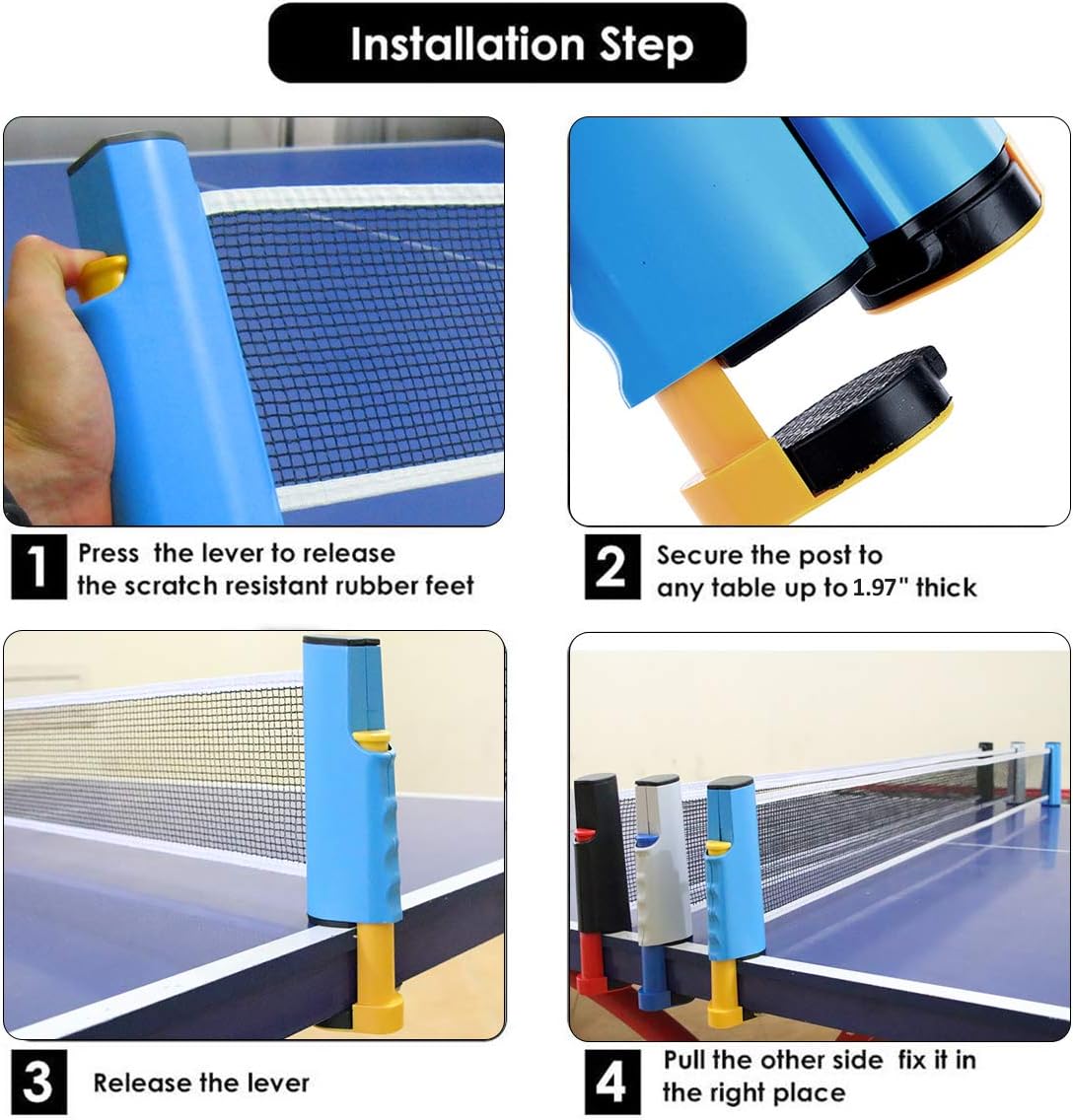 Installation Step

1 Press the lever to release the scratch resistant rubber feet

2 Secure the post to any table up to 1.97" thick

3 Release the lever

4 Pull the other side fix it in the right place