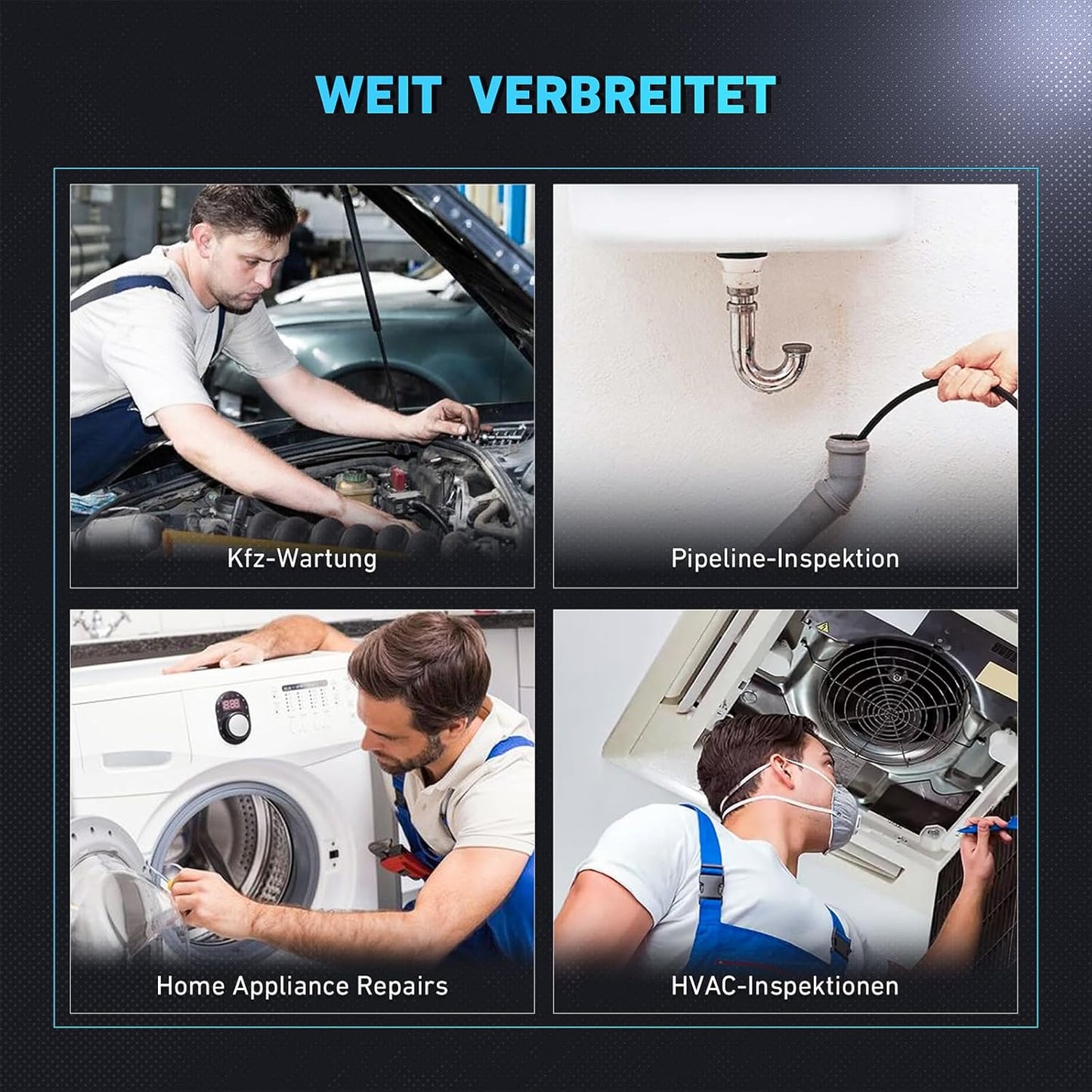 WEIT VERBREITET

Kfz-Wartung

Pipeline-Inspektion

Home Appliance Repairs

HVAC-Inspektionen