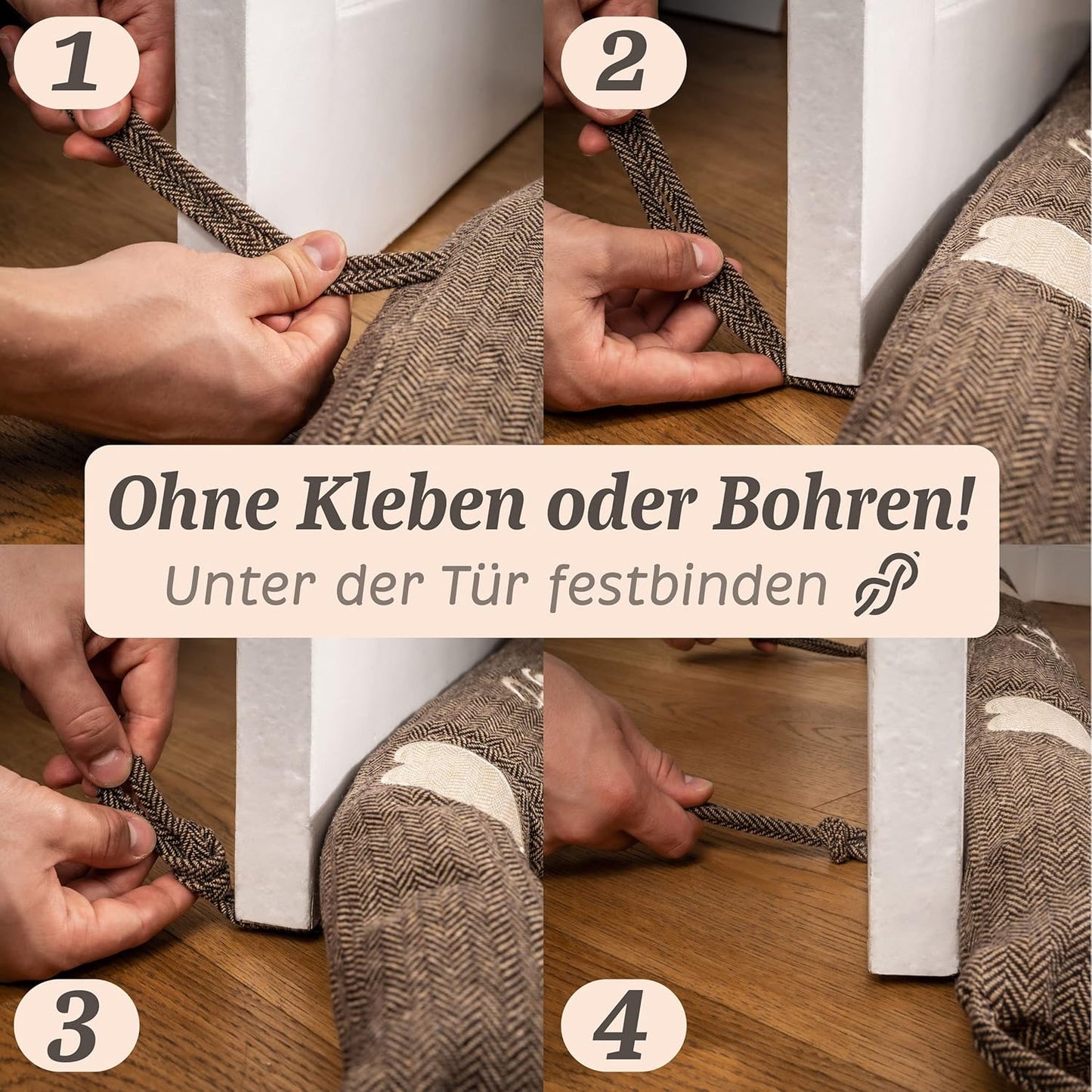 1

2

Ohne Kleben oder Bohren!

Unter der Tür festbinden

3

4