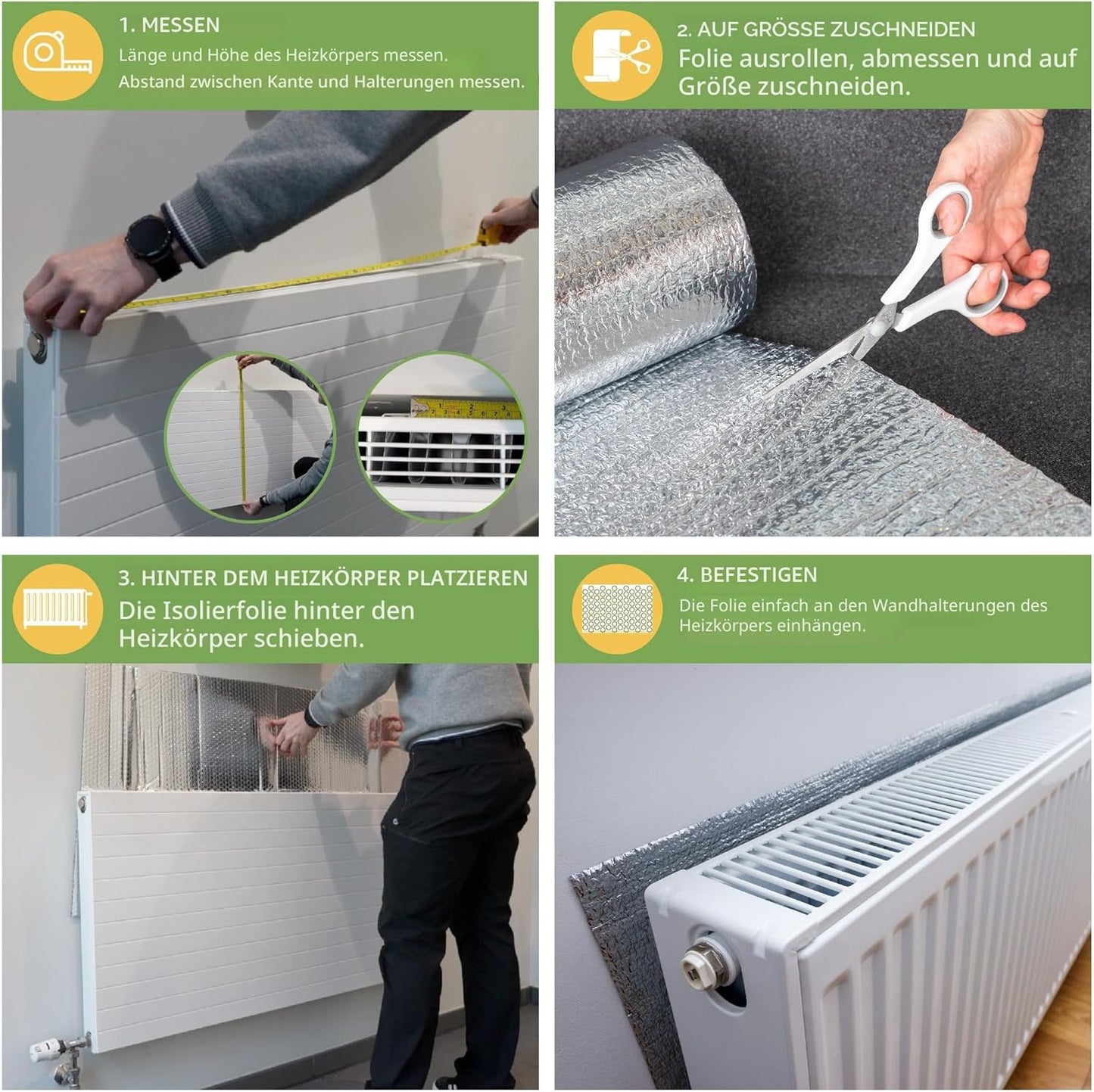 1. MESSEN

Länge und Höhe des Heizkörpers messen.
Abstand zwischen Kante und Halterungen messen.

2. AUF GRÖSSE ZUSCHNEIDEN

Folie ausrollen, abmessen und auf Größe zuschneiden.

3. HINTER DEM HEIZKÖRPER PLATZIEREN

Die Isolierfolie hinter den Heizkörper schieben.

4. BEFESTIGEN

Die Folie einfach an den Wandhalterungen des Heizkörpers einhängen.