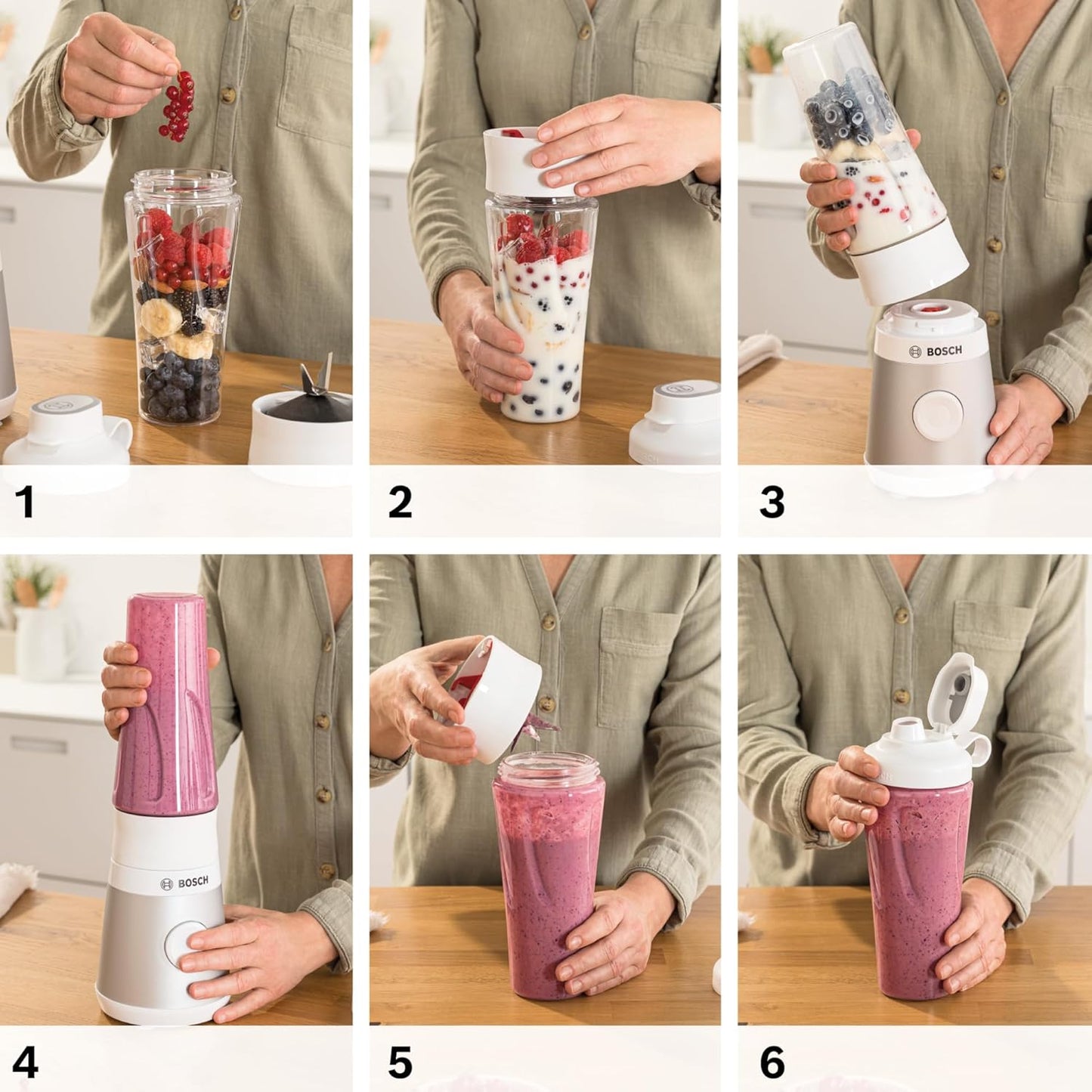 1

2

BOSCH

3

BOSCH

4

5

6