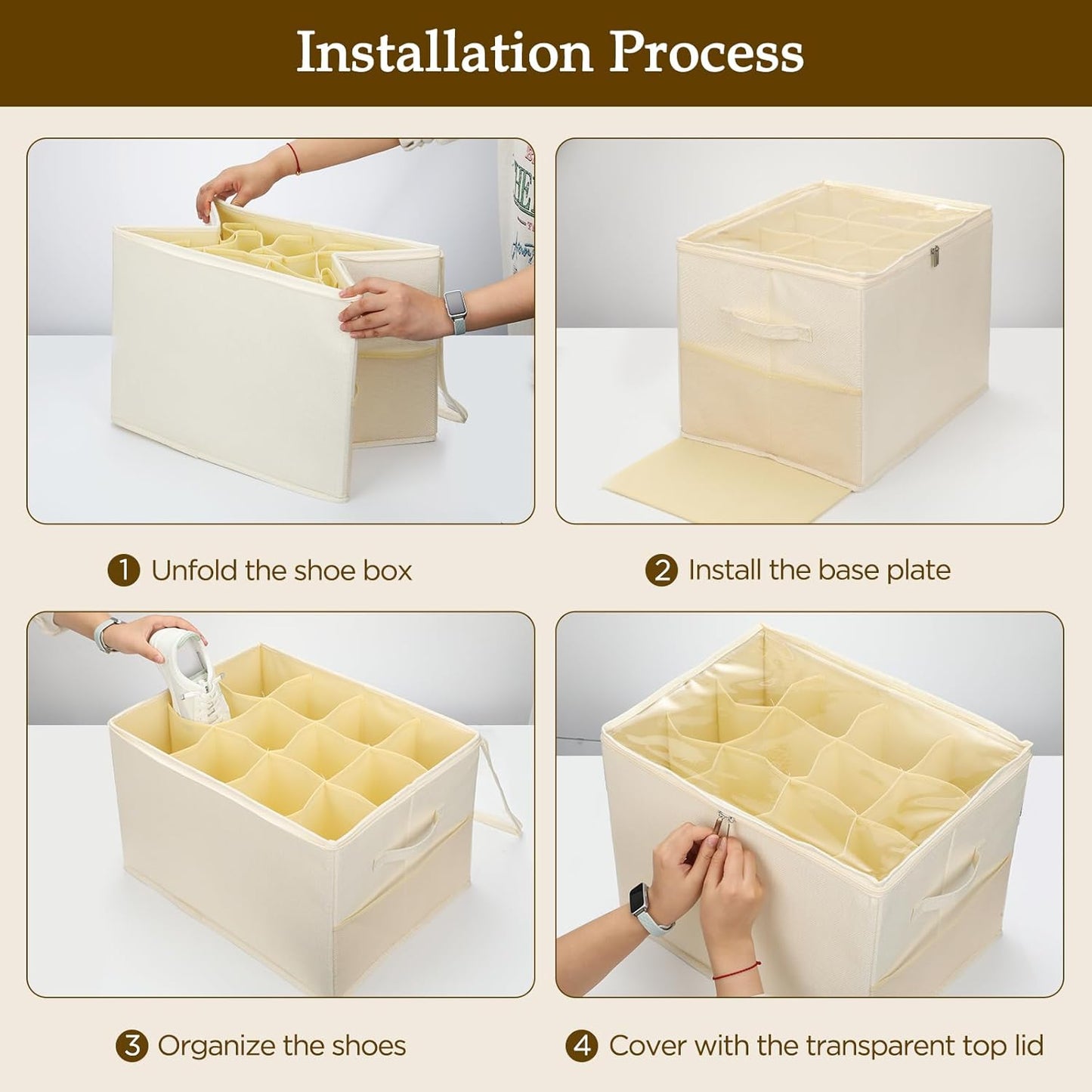 Installation Process

1 Unfold the shoe box

2 Install the base plate

3 Organize the shoes

4 Cover with the transparent top lid