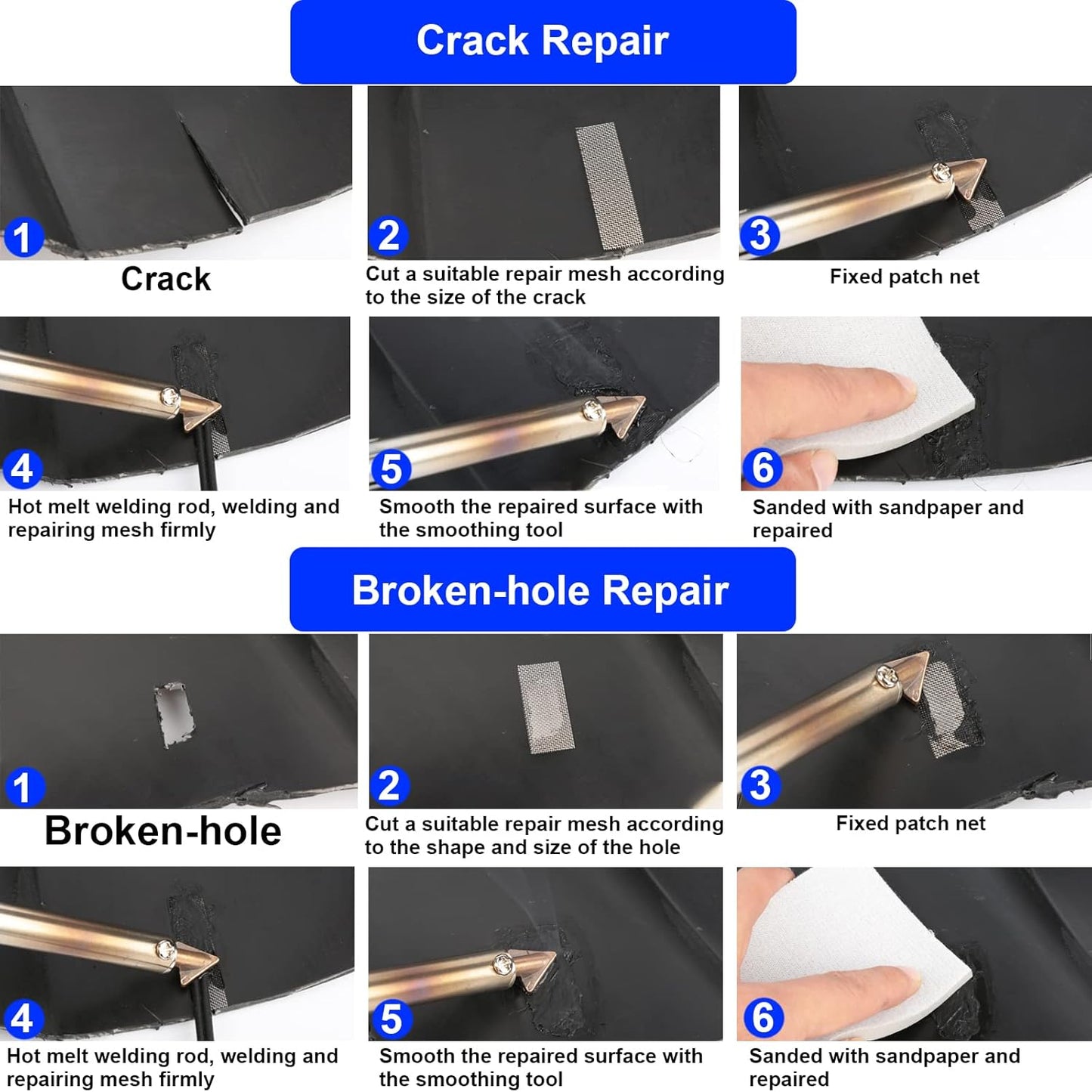 Crack Repair

1
Crack

2
Cut a suitable repair mesh according to the size of the crack

3
Fixed patch net

4
Hot melt welding rod, welding and repairing mesh firmly

5
Smooth the repaired surface with the smoothing tool

6
Sanded with sandpaper and repaired

Broken-hole Repair

1
Broken-hole

2
Cut a suitable repair mesh according to the shape and size of the hole

3
Fixed patch net

4
Hot melt welding rod, welding and repairing mesh firmly

5
Smooth the repaired surface with the smoothing tool

6
Sanded with sandpaper and repaired