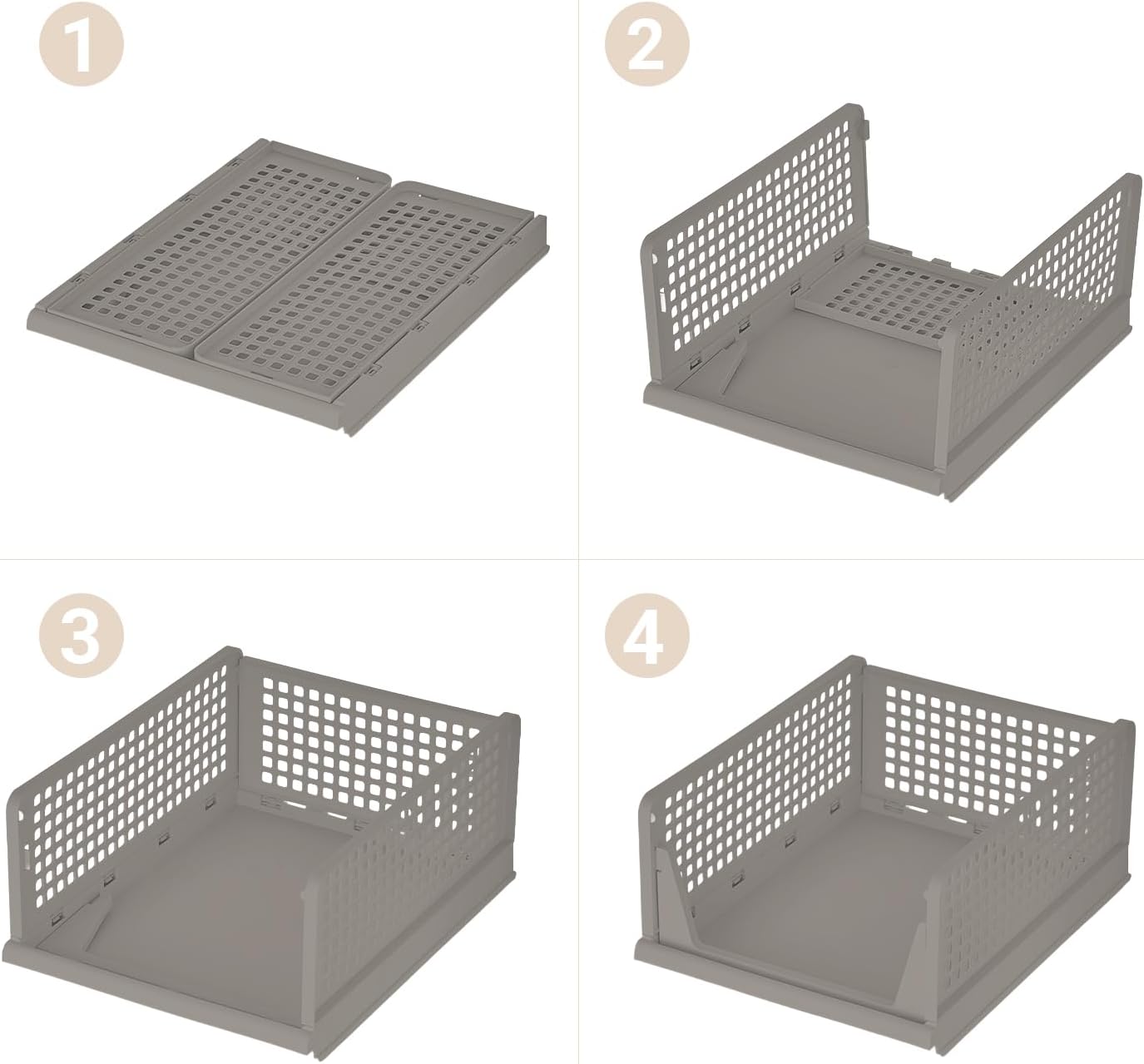 1

2

3

4