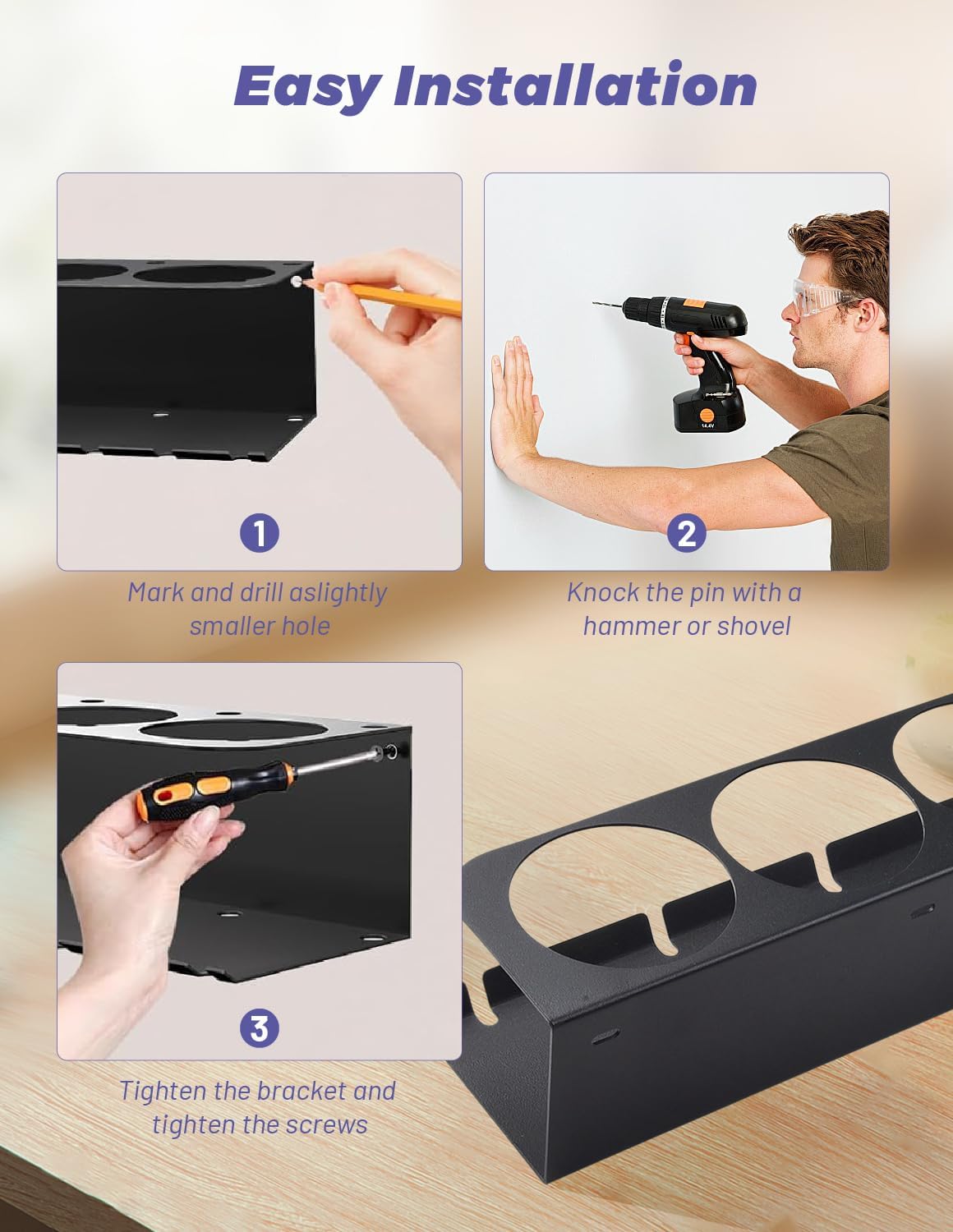 Easy Installation

1

Mark and drill aslightly smaller hole

14.4V

2

Knock the pin with a hammer or shovel

3

Tighten the bracket and tighten the screws