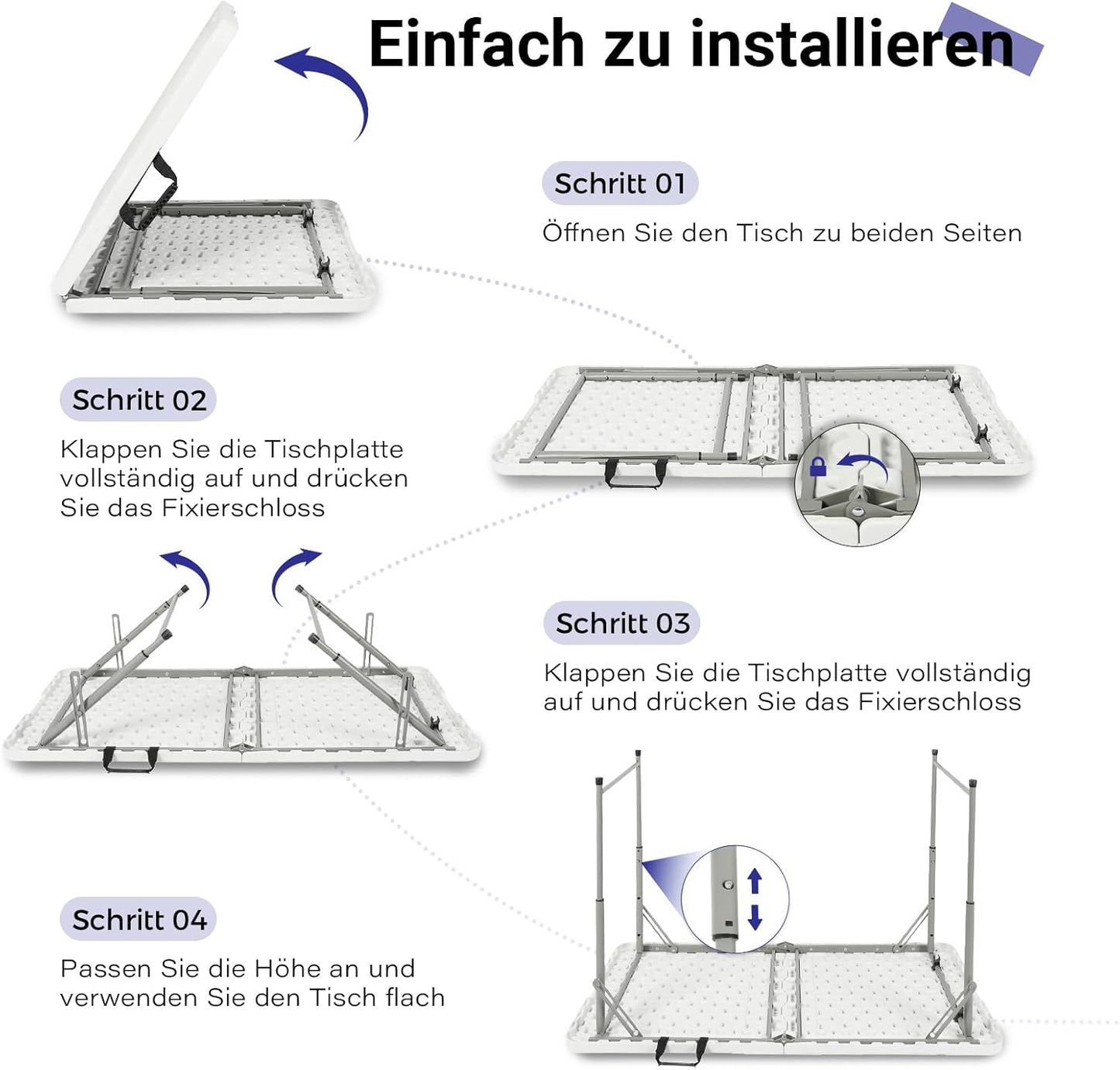 Einfach zu installieren

Schritt 01

Öffnen Sie den Tisch zu beiden Seiten

Schritt 02

Klappen Sie die Tischplatte vollständig auf und drücken Sie das Fixierschloss

Schritt 03

Klappen Sie die Tischplatte vollständig auf und drücken Sie das Fixierschloss

Schritt 04

Passen Sie die Höhe an und verwenden Sie den Tisch flach