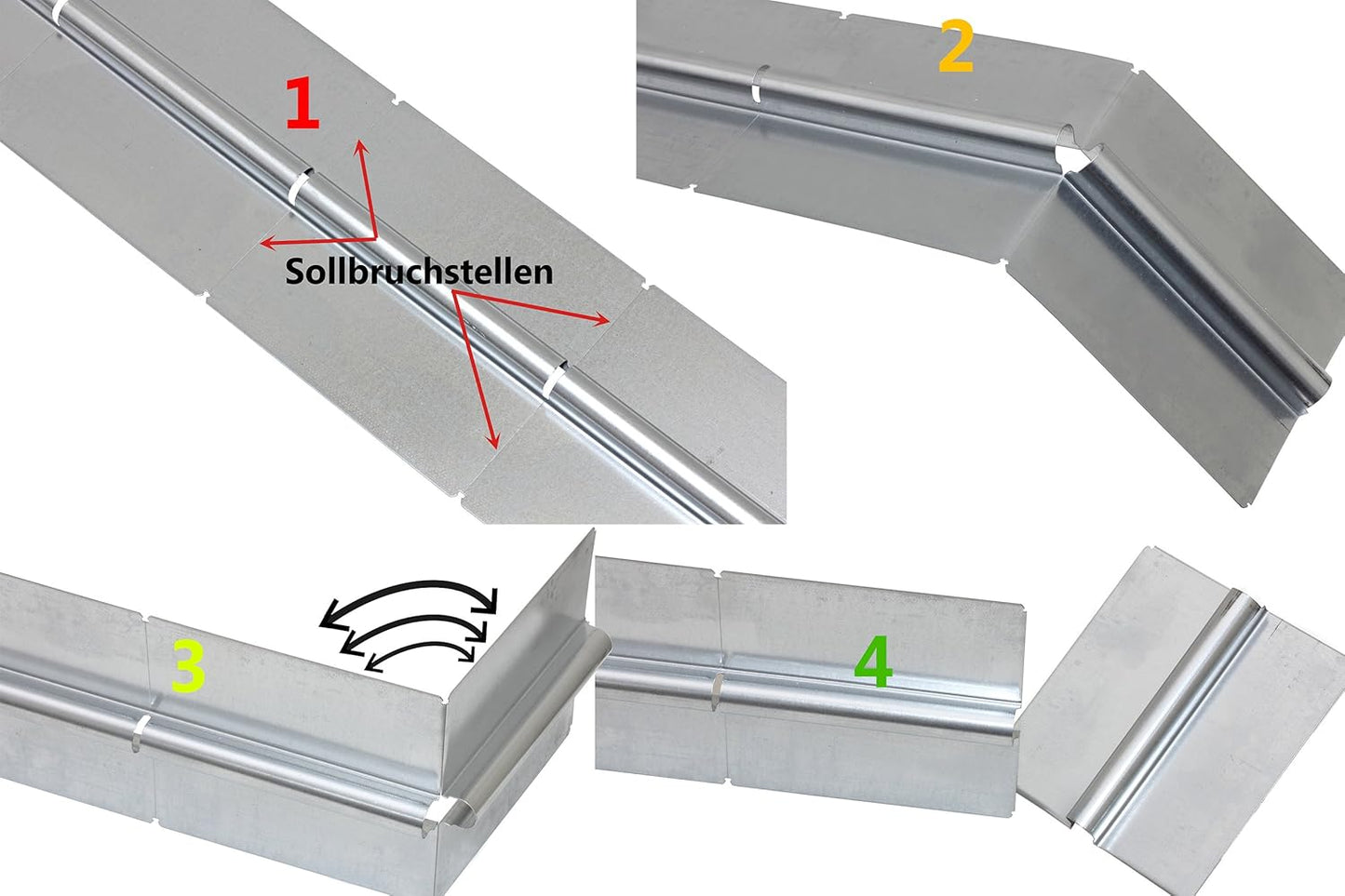 1

Sollbruchstellen

2

3

4