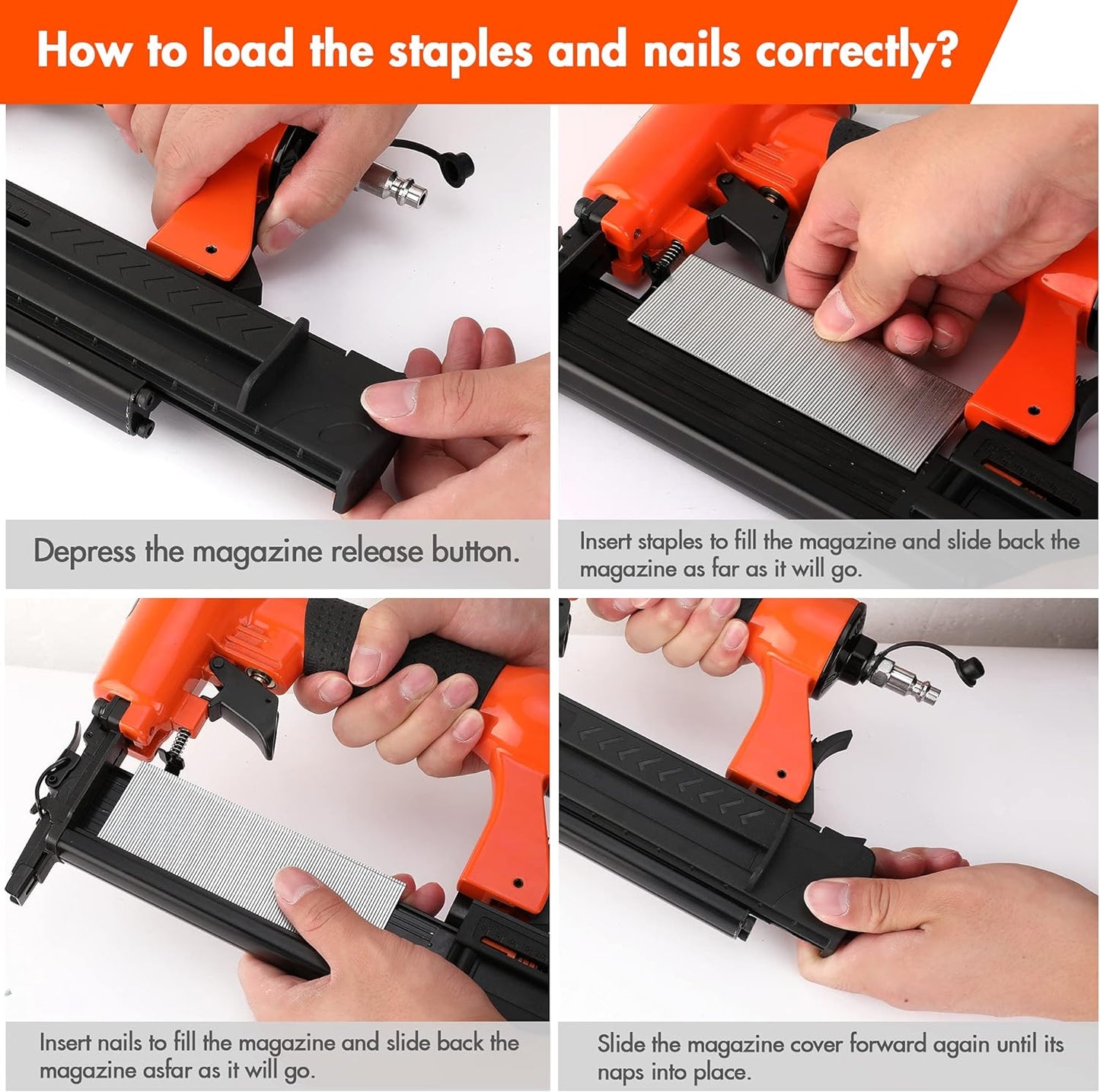 How to load the staples and nails correctly?

Depress the magazine release button.

Insert staples to fill the magazine and slide back the magazine as far as it will go.

Insert nails to fill the magazine and slide back the magazine asfar as it will go.

Slide the magazine cover forward again until its naps into place.