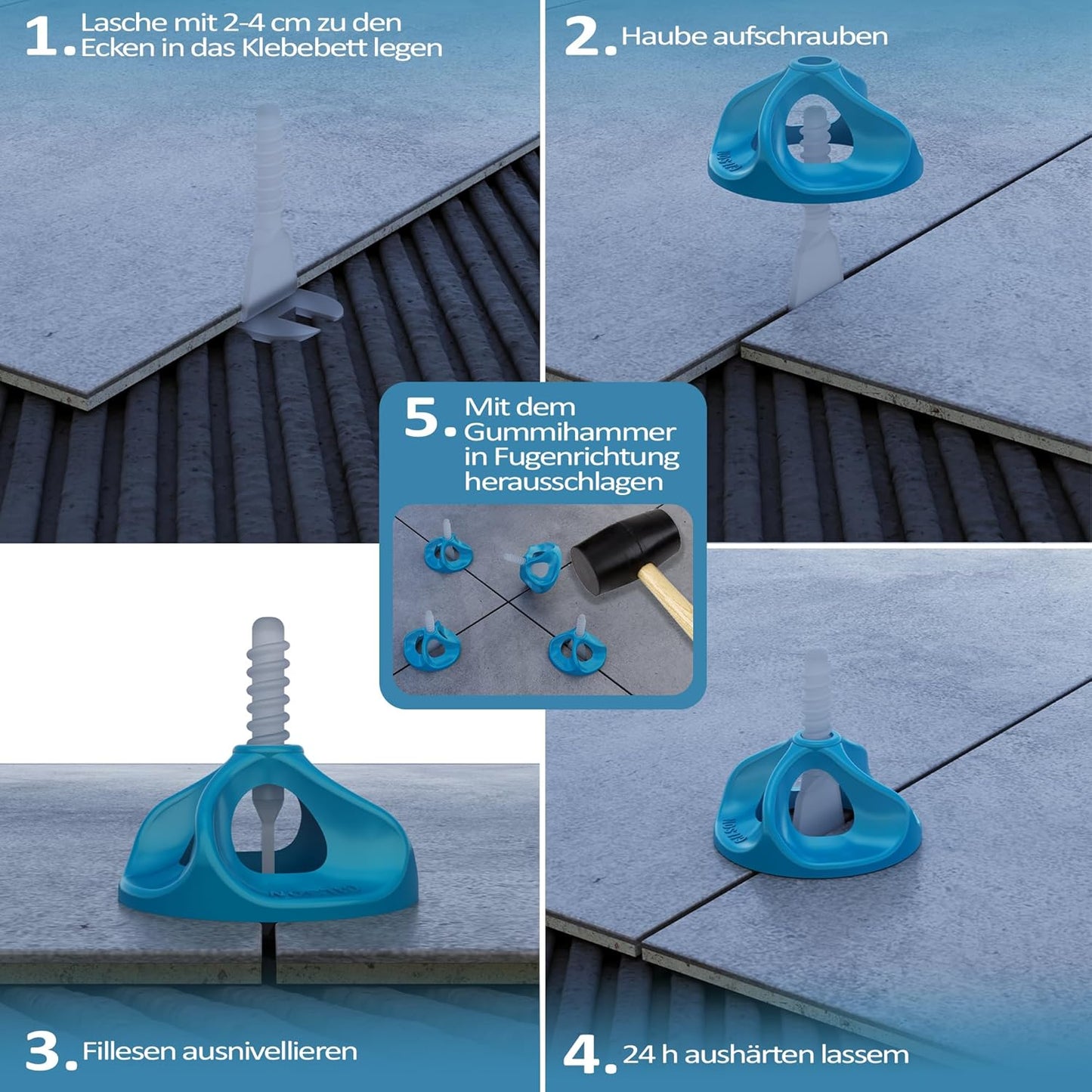 1. Lasche mit 2-4 cm zu den Ecken in das Klebebett legen

2. Haube aufschrauben

5. Mit dem Gummihammer in Fugenrichtung herausschlagen

3. Fillesen ausnivellieren

4. 24 h aushärten lassem