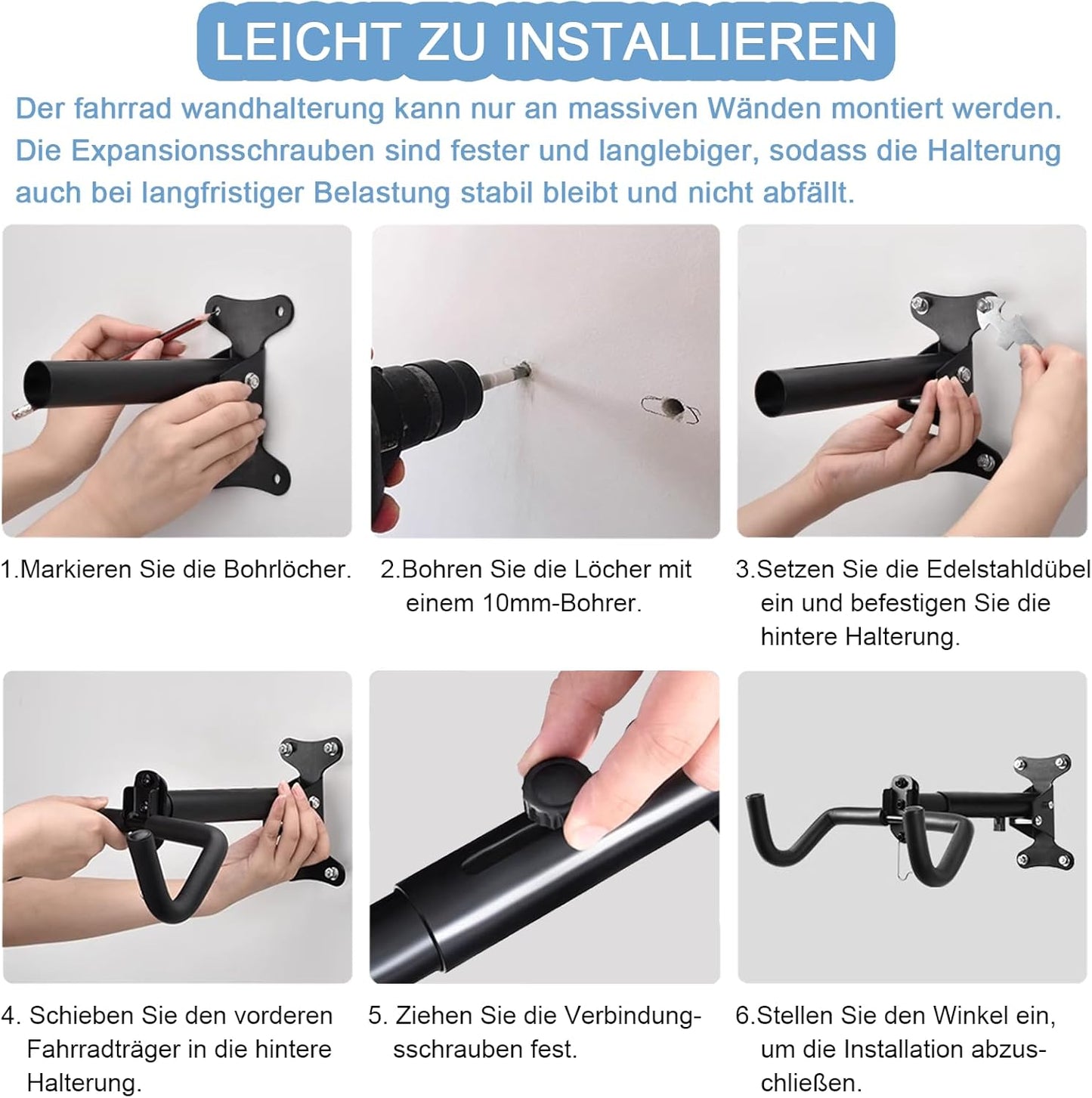 LEICHT ZU INSTALLIEREN

Der fahrrad wandhalterung kann nur an massiven Wänden montiert werden. Die Expansionsschrauben sind fester und langlebiger, sodass die Halterung auch bei langfristiger Belastung stabil bleibt und nicht abfällt.

1.Markieren Sie die Bohrlöcher.

2.Bohren Sie die Löcher mit einem 10mm-Bohrer.

3.Setzen Sie die Edelstahldübel ein und befestigen Sie die hintere Halterung.

4. Schieben Sie den vorderen Fahrradträger in die hintere Halterung.

5. Ziehen Sie die Verbindungsschrauben fest.

6.Stellen Sie den Winkel ein, um die Installation abzuschließen.