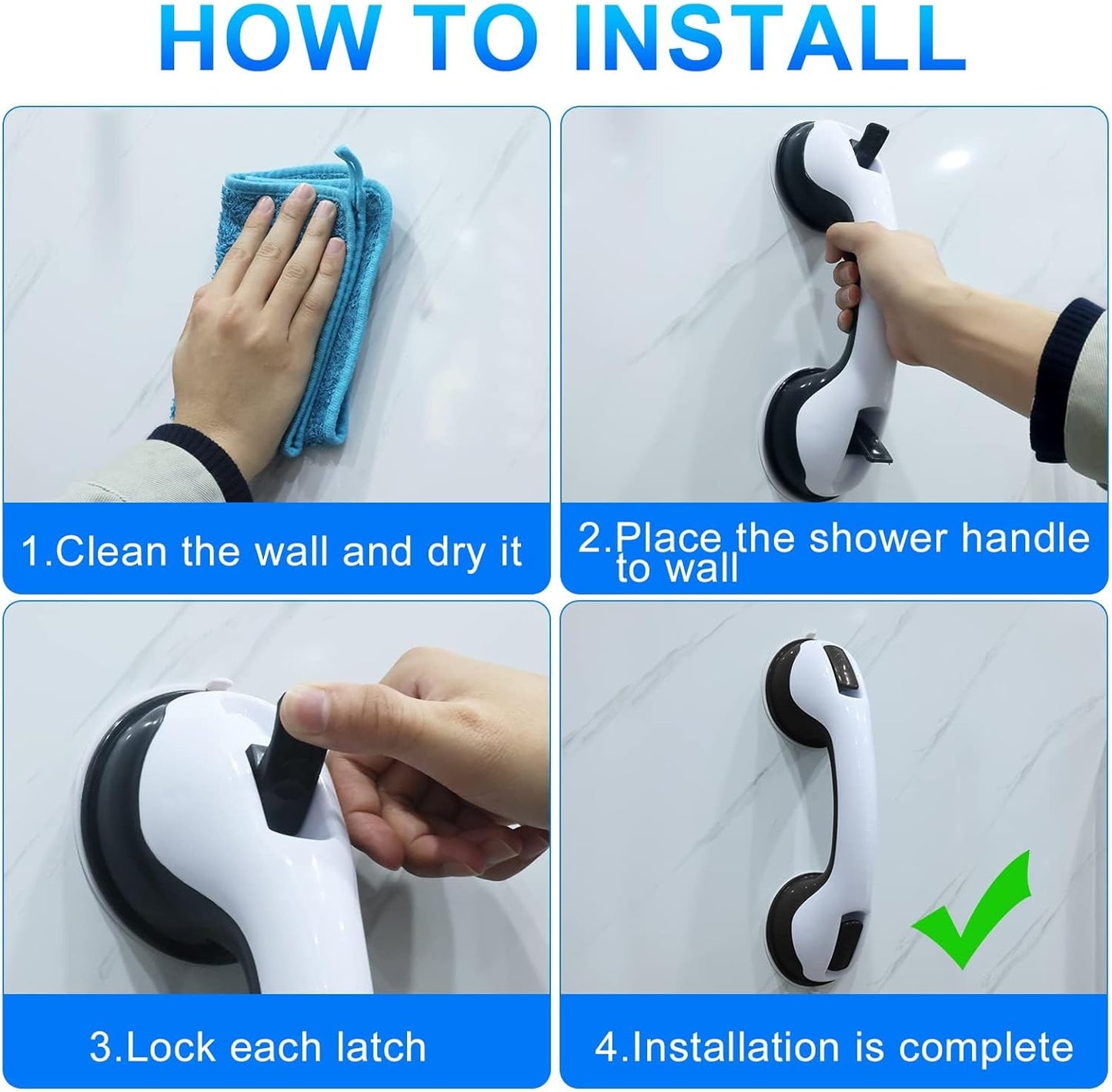 HOW TO INSTALL

1.Clean the wall and dry it

2.Place the shower handle to wall

3.Lock each latch

4.Installation is complete