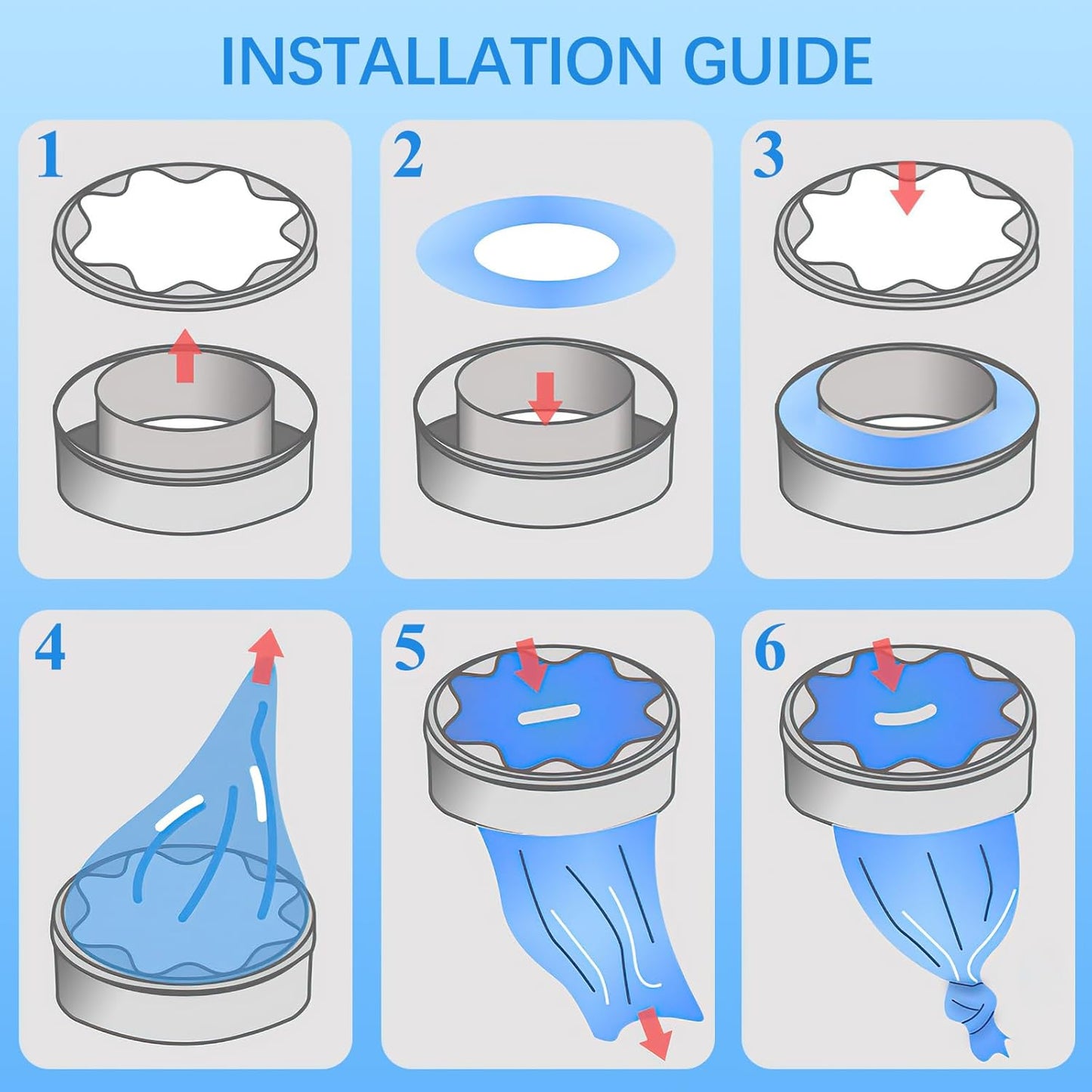 INSTALLATION GUIDE

1

2

3

4

5

6