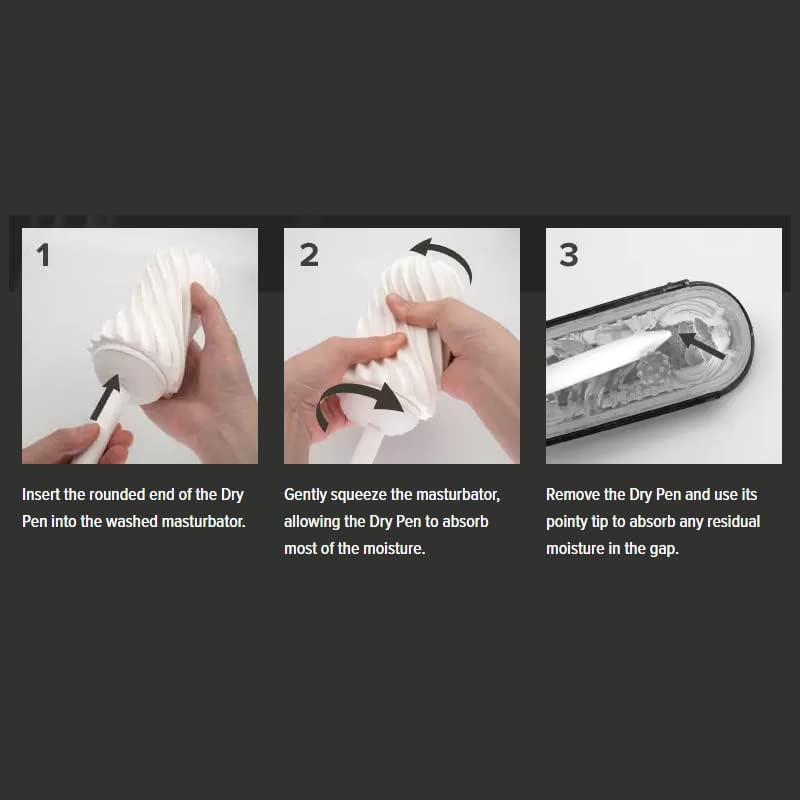 1

Insert the rounded end of the Dry Pen into the washed masturbator.

2

Gently squeeze the masturbator, allowing the Dry Pen to absorb most of the moisture.

3

Remove the Dry Pen and use its pointy tip to absorb any residual moisture in the gap.