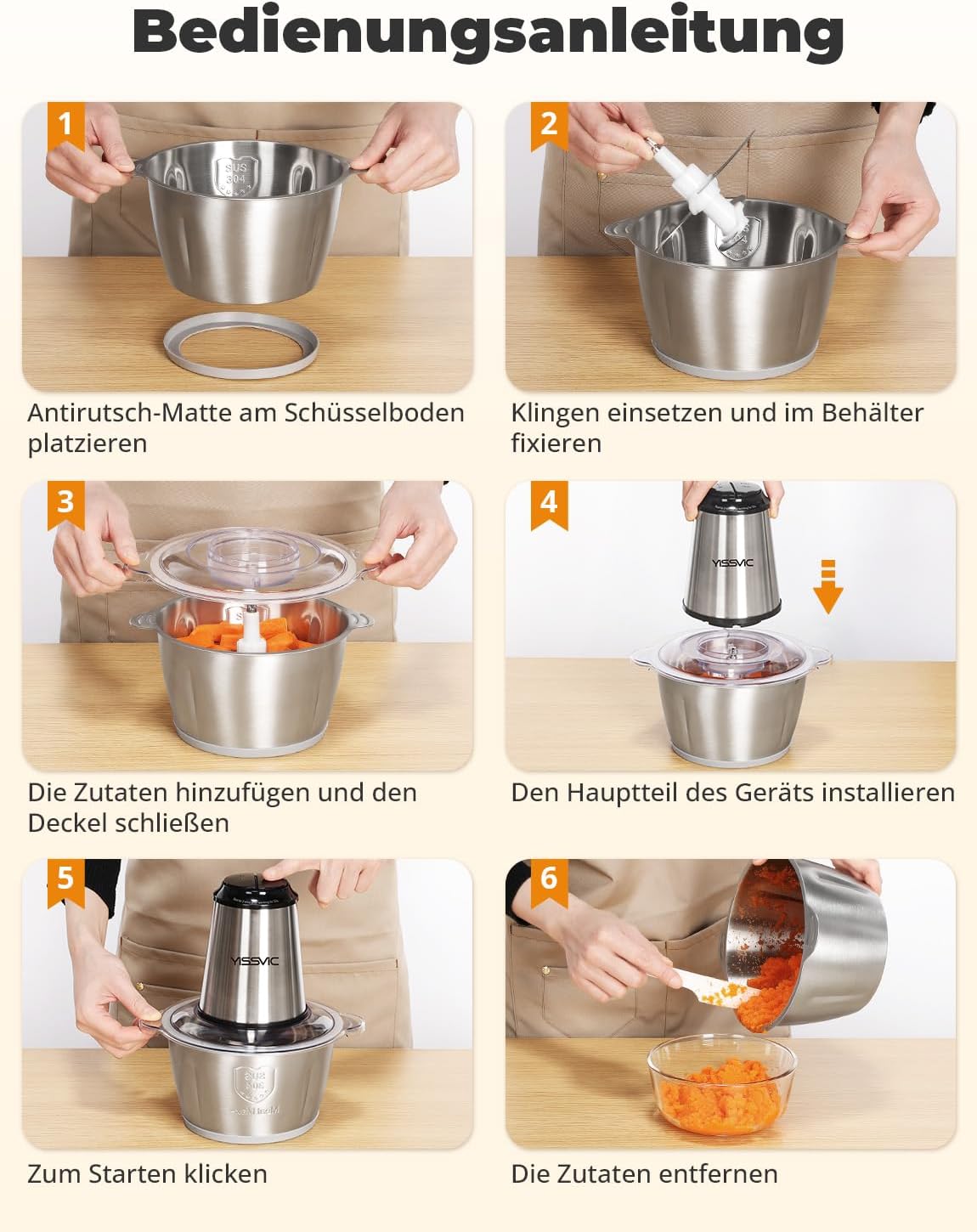 Bedienungsanleitung

1
SUS 304

Antirutsch-Matte am Schüsselboden platzieren

2

Klingen einsetzen und im Behälter fixieren

3

Die Zutaten hinzufügen und den Deckel schließen

4
YISSVIC

Den Hauptteil des Geräts installieren

5
YISSVIC
SUS 304

Zum Starten klicken

6

Die Zutaten entfernen