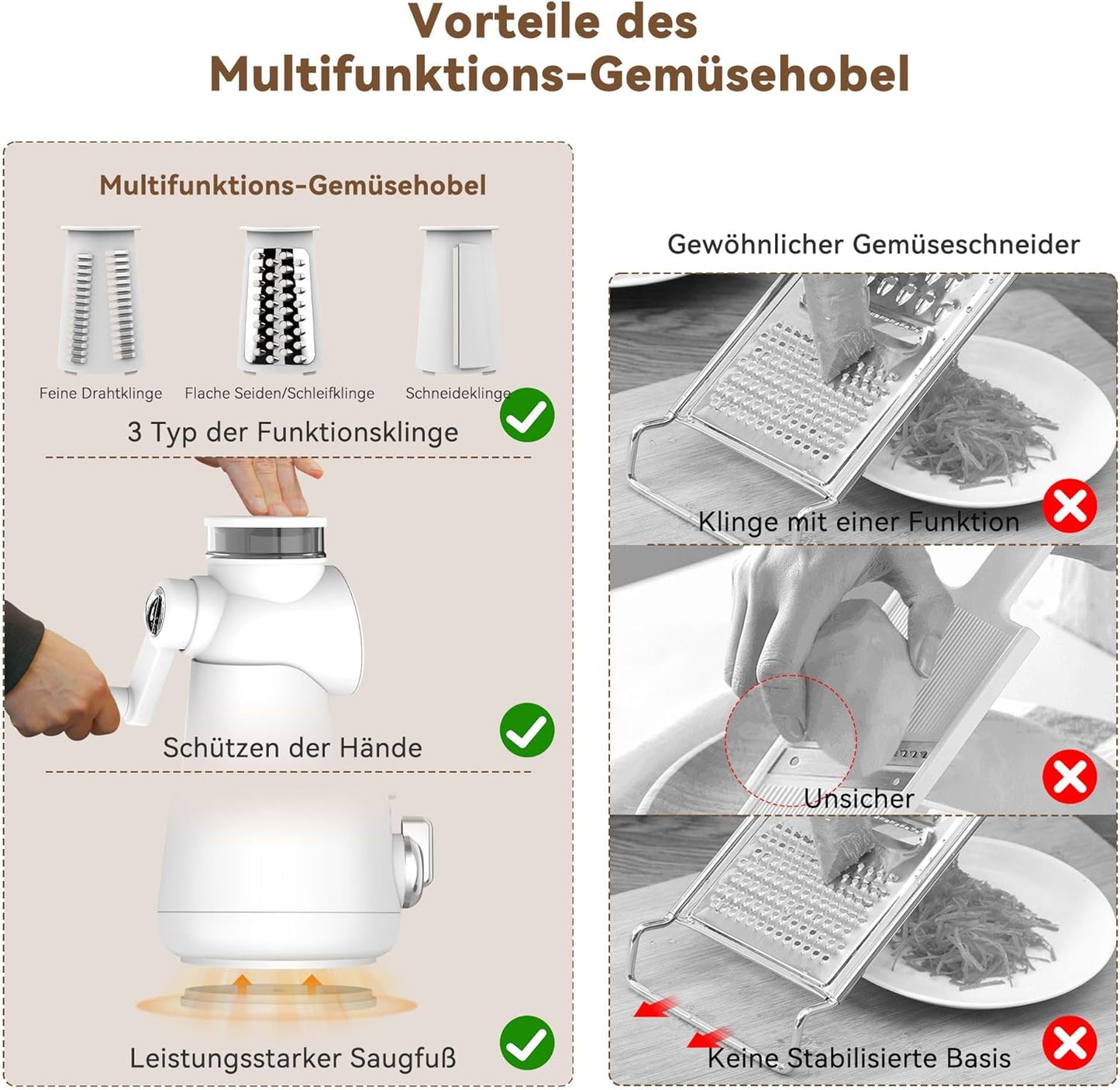 Vorteile des Multifunktions-Gemüsehobel

Multifunktions-Gemüsehobel

Feine Drahtklinge

Flache Seiden/Schleifklinge

Schneideklinge

3 Typ der Funktionsklinge

Schützen der Hände

Leistungsstarker Saugfuß

Gewöhnlicher Gemüseschneider

Klinge mit einer Funktion

Unsicher

Keine Stabilisierte Basis